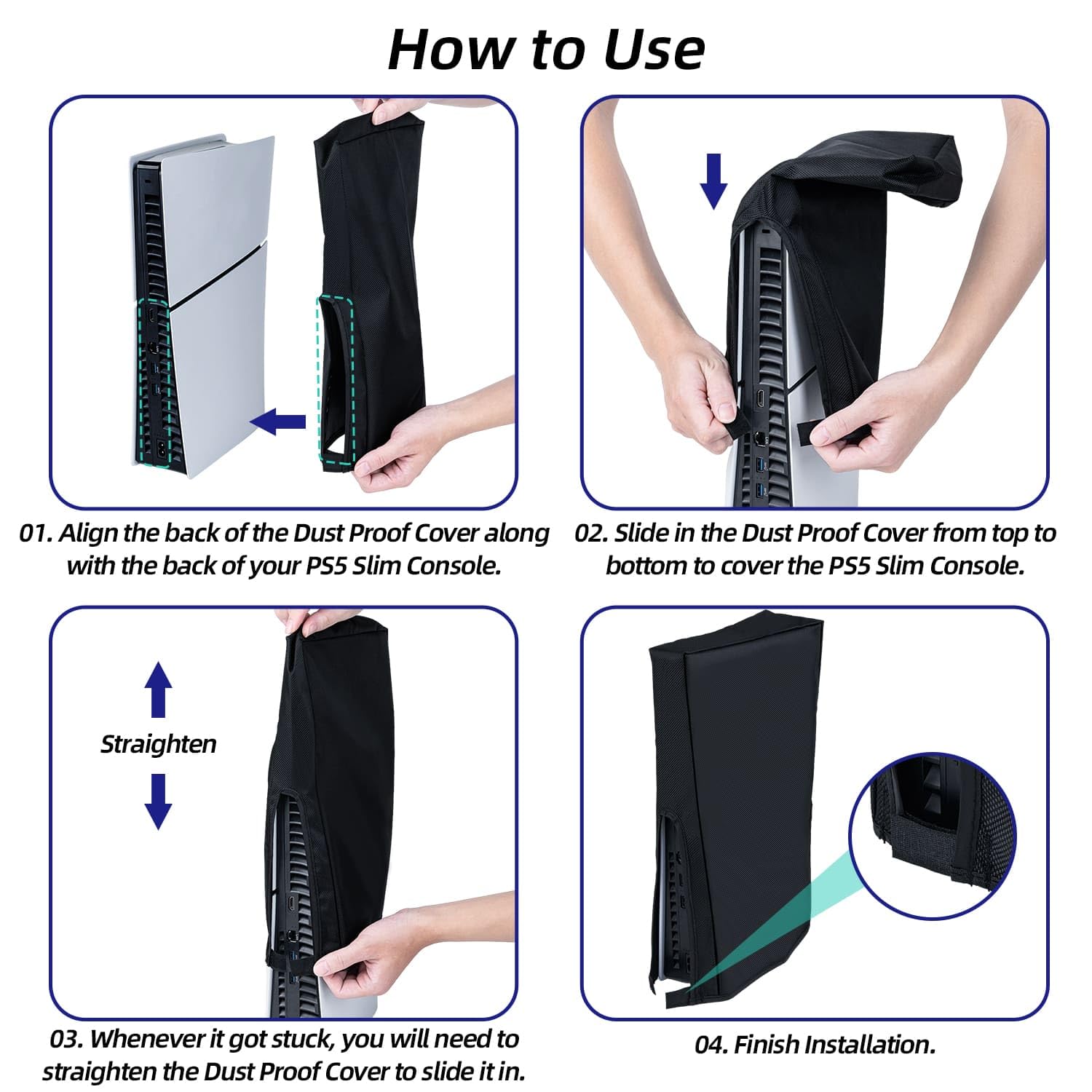 How to Use

01. Align the back of the Dust Proof Cover along with the back of your PS5 Slim Console.

02. Slide in the Dust Proof Cover from top to bottom to cover the PS5 Slim Console.

Straighten

03. Whenever it got stuck, you will need to straighten the Dust Proof Cover to slide it in.

04. Finish Installation.