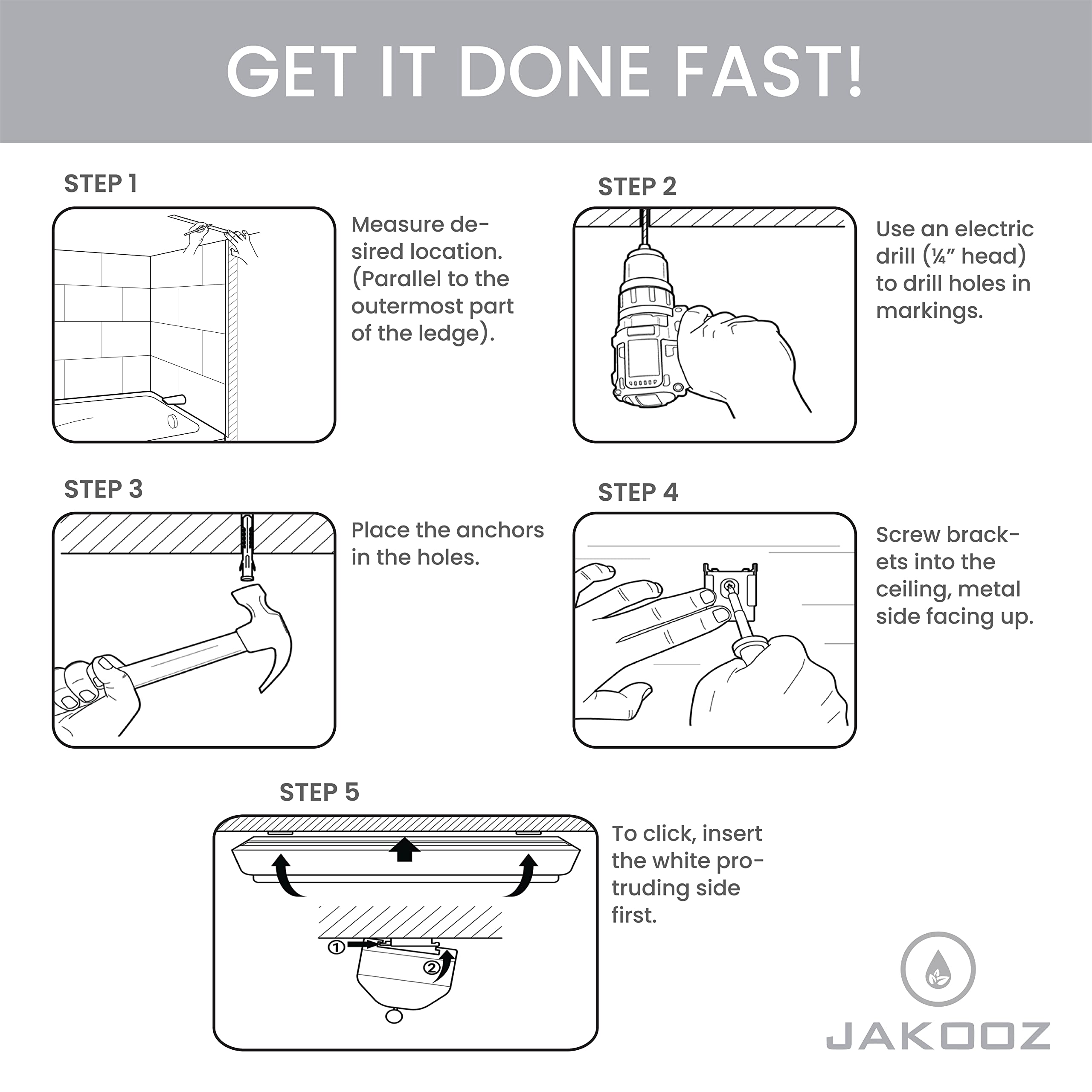 GET IT DONE FAST!

STEP 1

Measure desired location. (Parallel to the outermost part of the ledge).

STEP 2

Use an electric drill (¼" head) to drill holes in markings.

STEP 3

Place the anchors in the holes.

STEP 4

Screw brackets into the ceiling, metal side facing up.

STEP 5

①

②

To click, insert the white protruding side first.

JAKOOZ