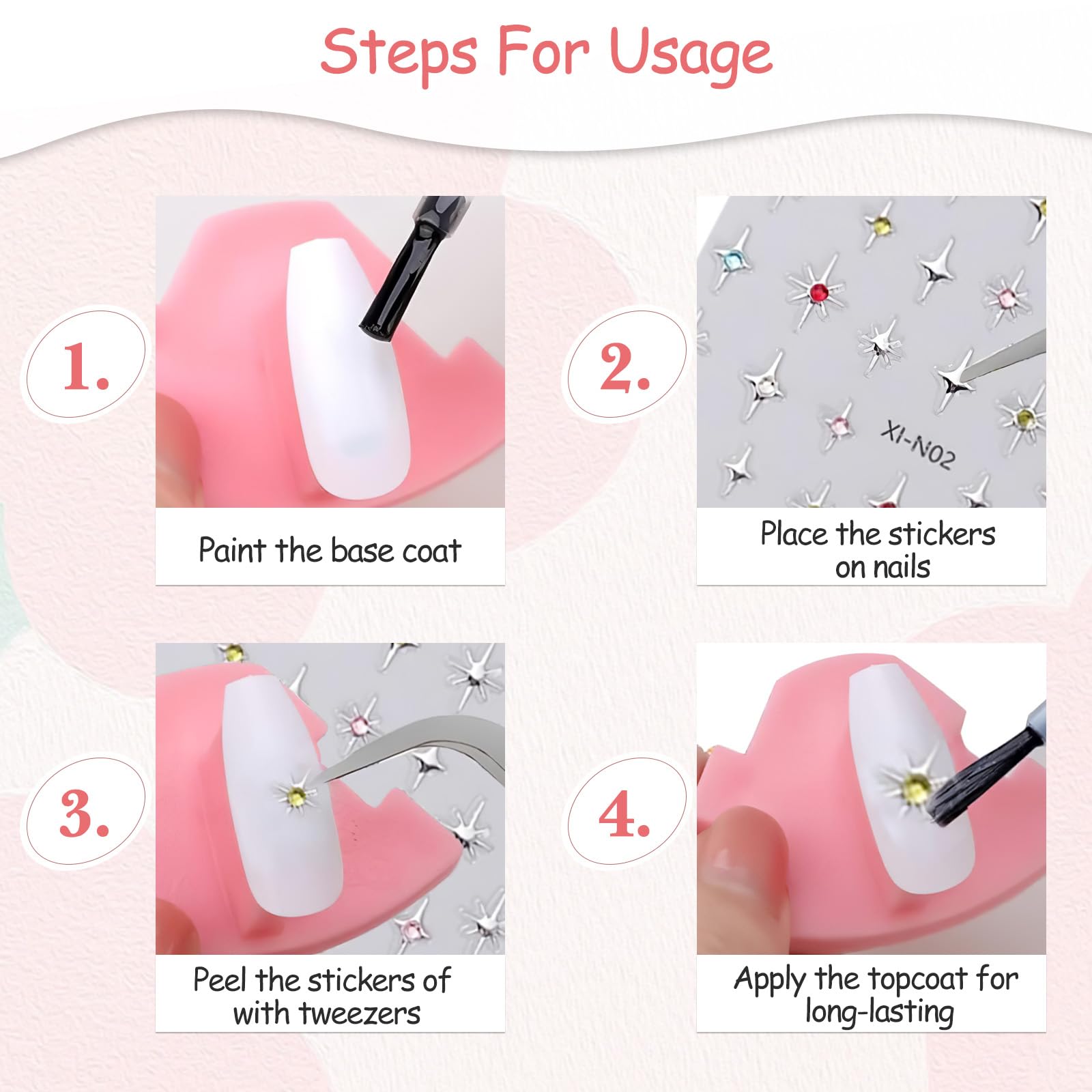 Steps For Usage

1.

Paint the base coat

2.

XI-N02

Place the stickers on nails

3.

Peel the stickers of with tweezers

4.

Apply the topcoat for long-lasting