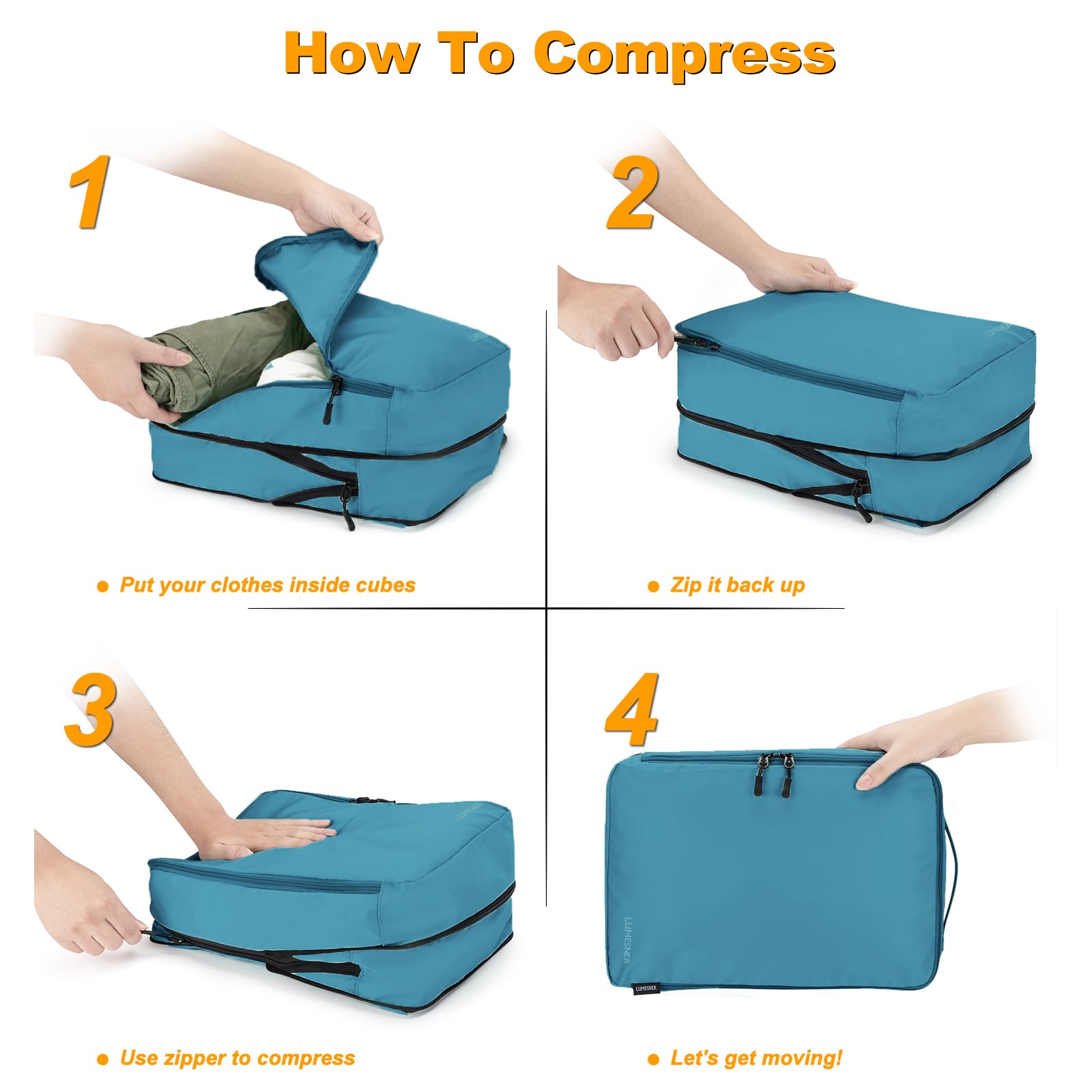 How To Compress

1

LUMESNER

● Put your clothes inside cubes

2

LUMESNER

● Zip it back up

3

LUMESNER

● Use zipper to compress

4

LUMESNER

LUMESNER

● Let's get moving!