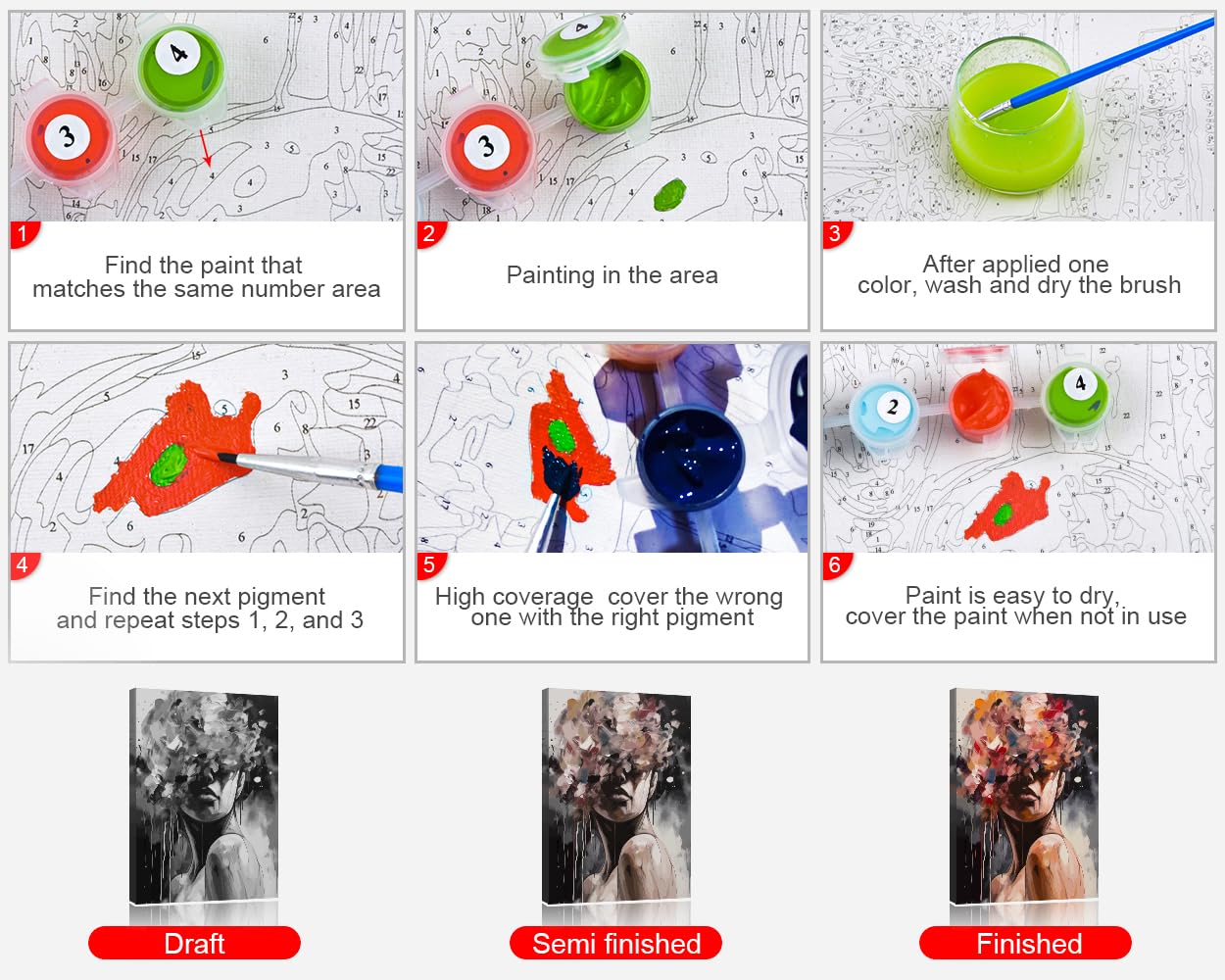 1

Find the paint that matches the same number area

2

Painting in the area

3

After applied one color, wash and dry the brush

4

Find the next pigment and repeat steps 1, 2, and 3

5

High coverage cover the wrong one with the right pigment

6

Paint is easy to dry, cover the paint when not in use

Draft

Semi finished

Finished