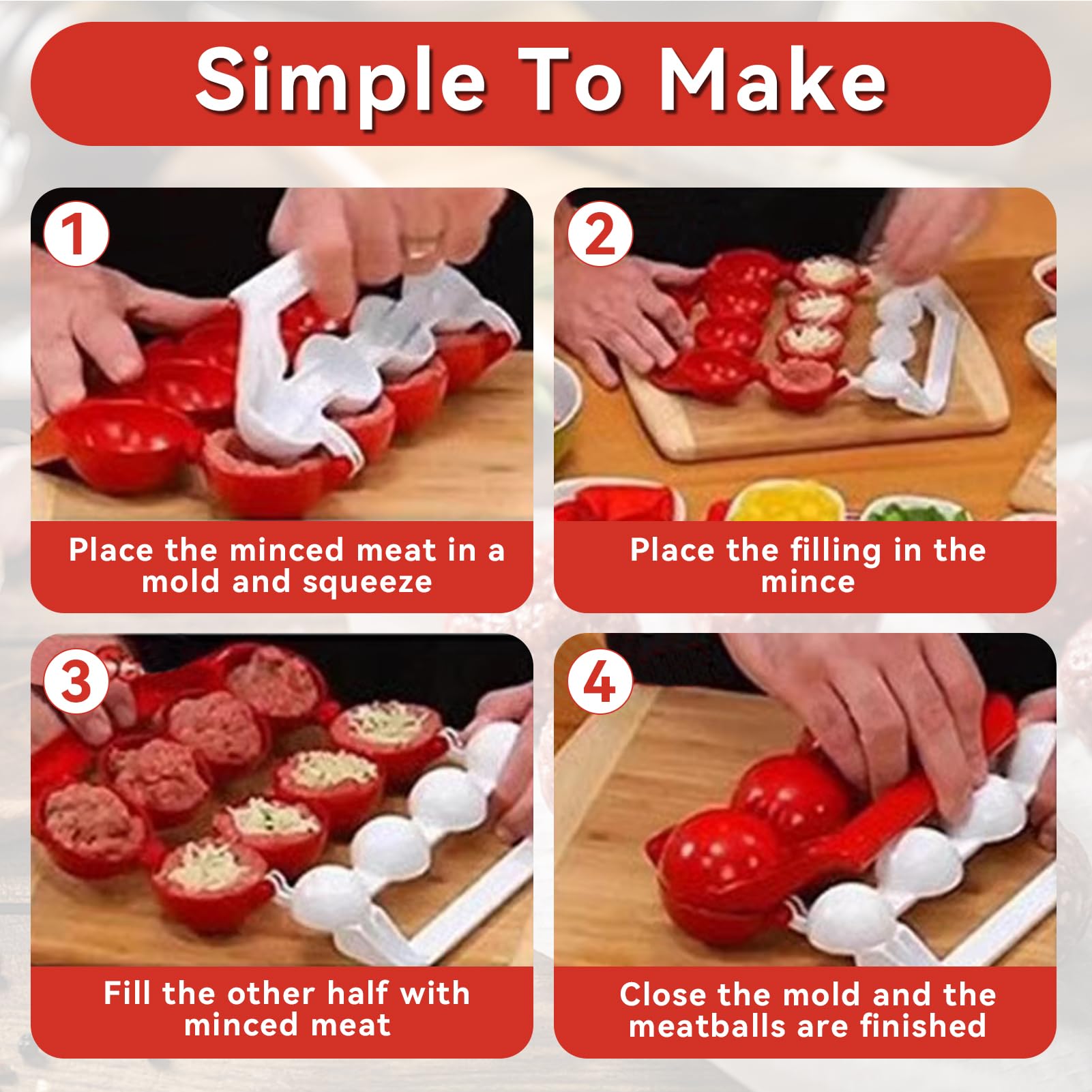 Simple To Make

1

Place the minced meat in a mold and squeeze

2

Place the filling in the mince

3

Fill the other half with minced meat

4

Close the mold and the meatballs are finished