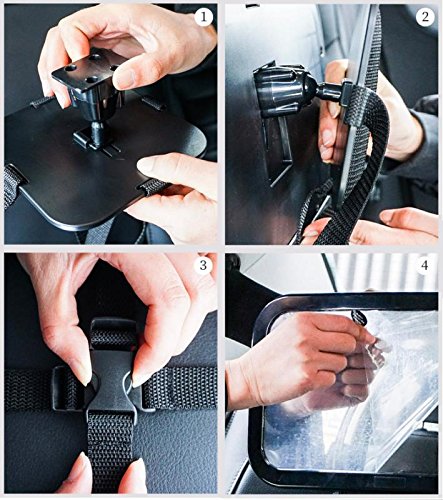 1
2
3
4