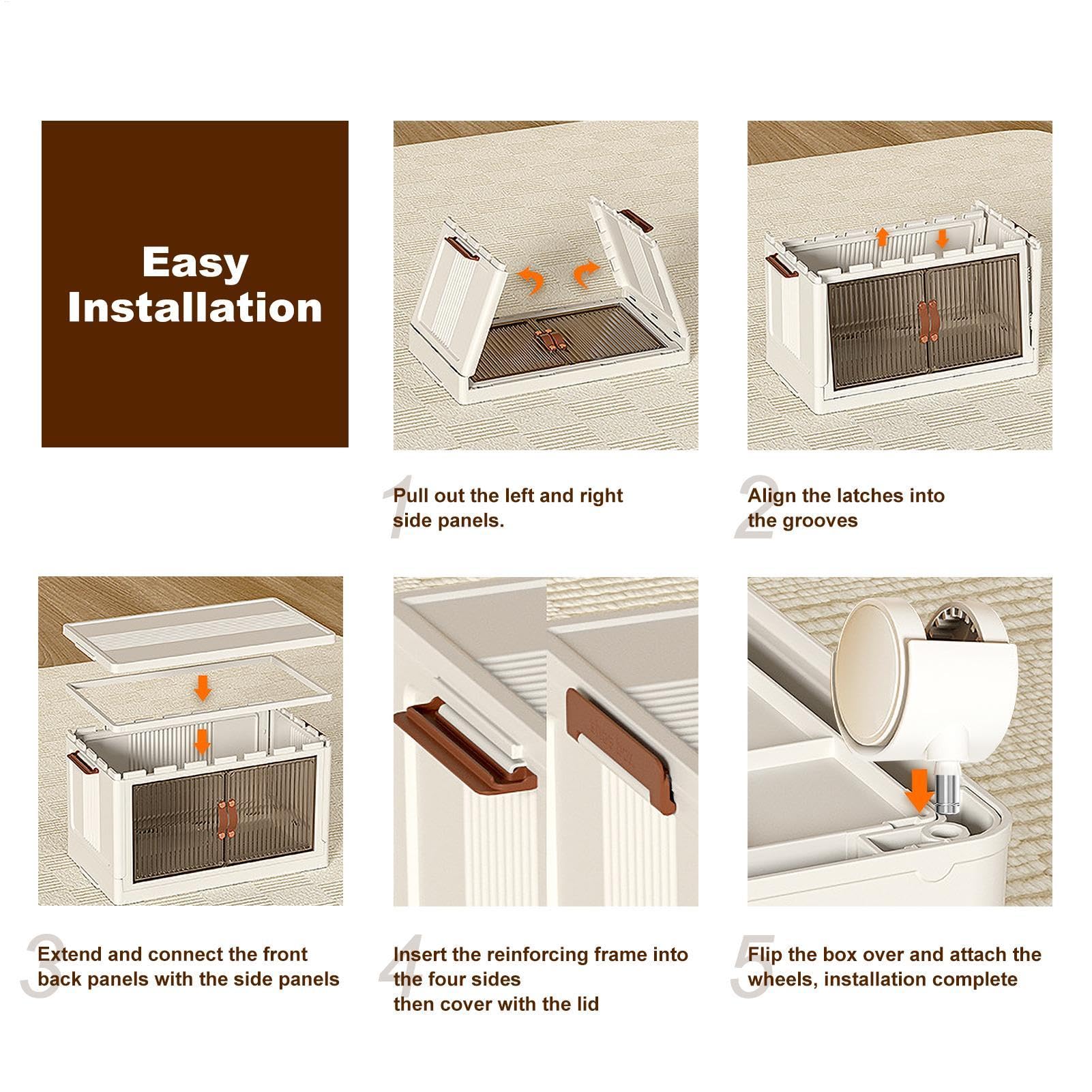 Easy Installation

1 Pull out the left and right side panels.

2 Align the latches into the grooves

3 Extend and connect the front back panels with the side panels

4 Insert the reinforcing frame into the four sides
then cover with the lid

5 Flip the box over and attach the wheels, installation complete