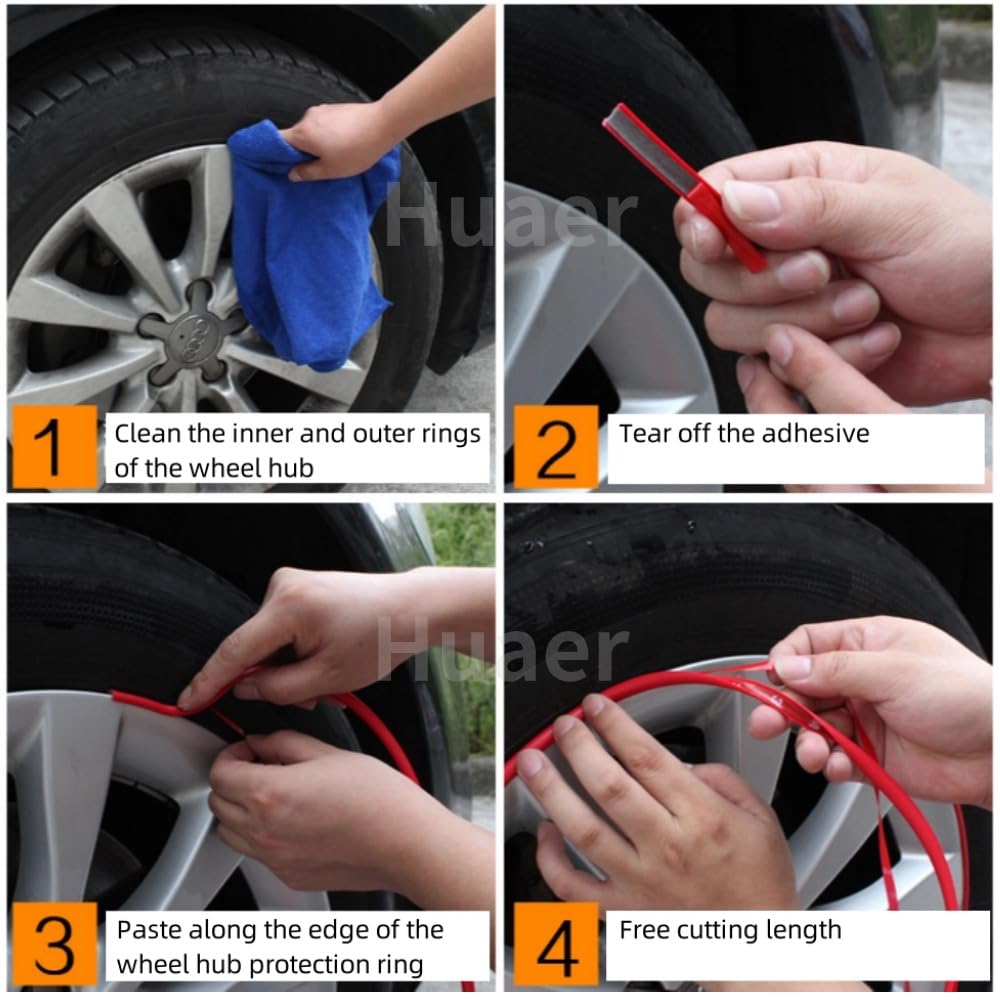 Huaer

1 Clean the inner and outer rings of the wheel hub

2 Tear off the adhesive

Huaer

3 Paste along the edge of the wheel hub protection ring

4 Free cutting length