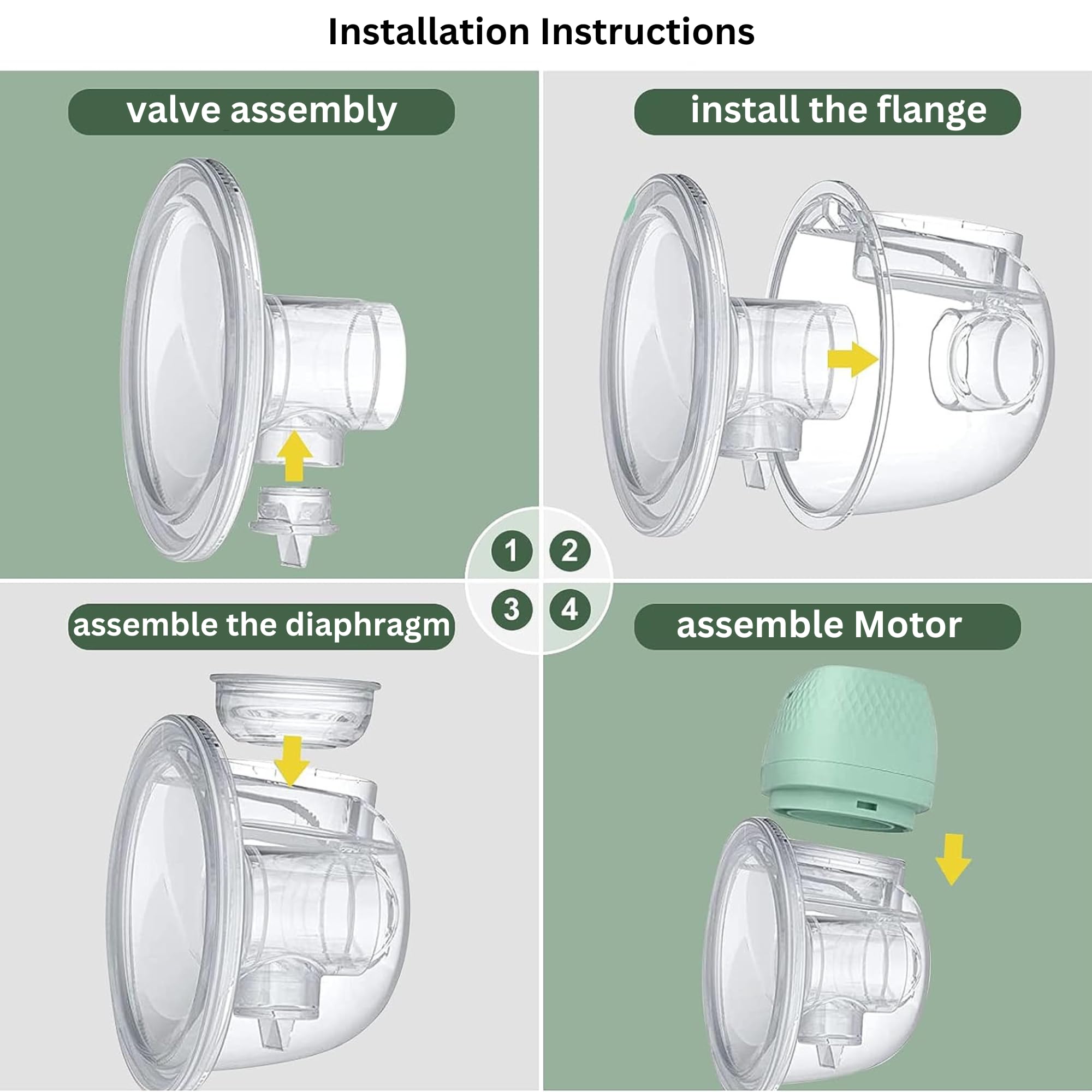 Installation Instructions

valve assembly

install the flange

1

2

3

4

assemble the diaphragm

assemble Motor