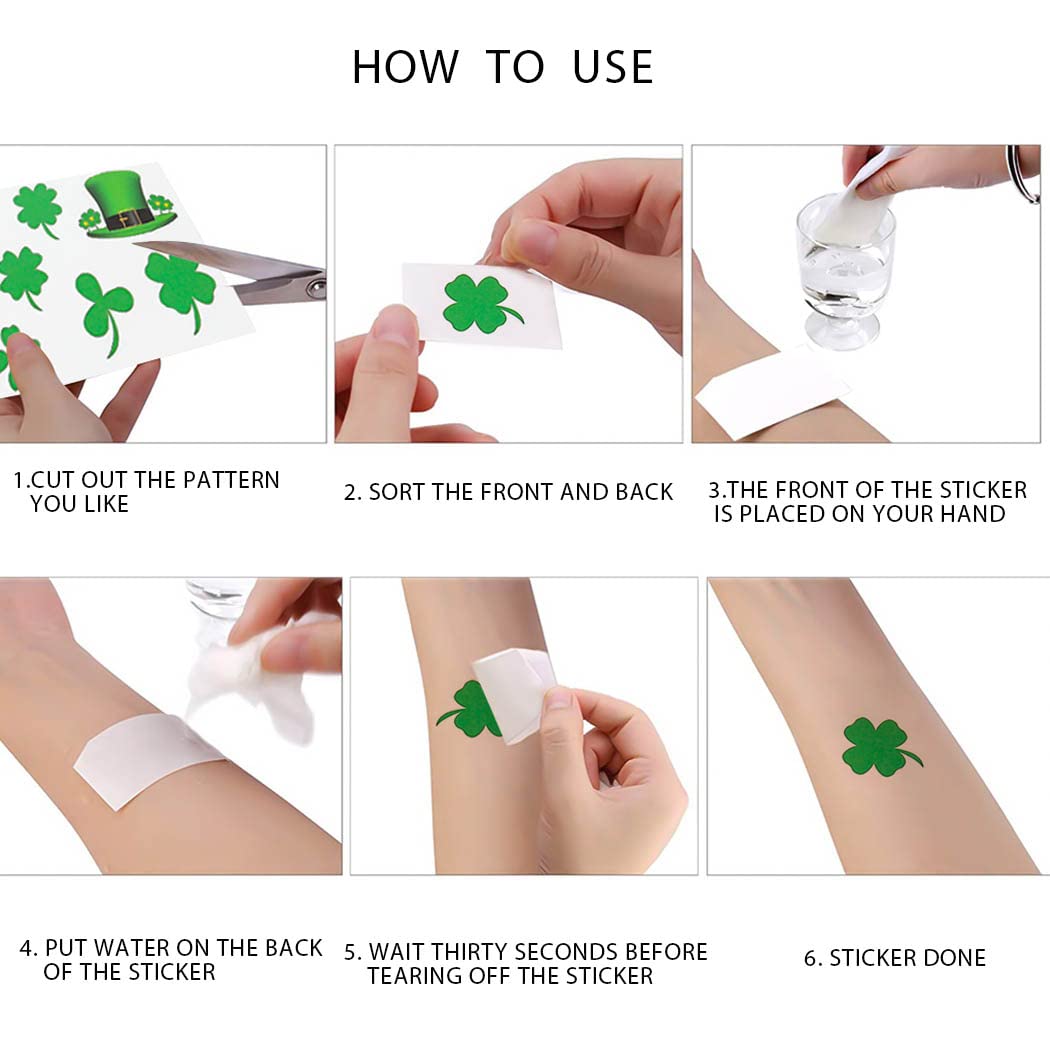 HOW TO USE

1.CUT OUT THE PATTERN YOU LIKE

2. SORT THE FRONT AND BACK

3.THE FRONT OF THE STICKER IS PLACED ON YOUR HAND

4. PUT WATER ON THE BACK OF THE STICKER

5. WAIT THIRTY SECONDS BEFORE TEARING OFF THE STICKER

6. STICKER DONE