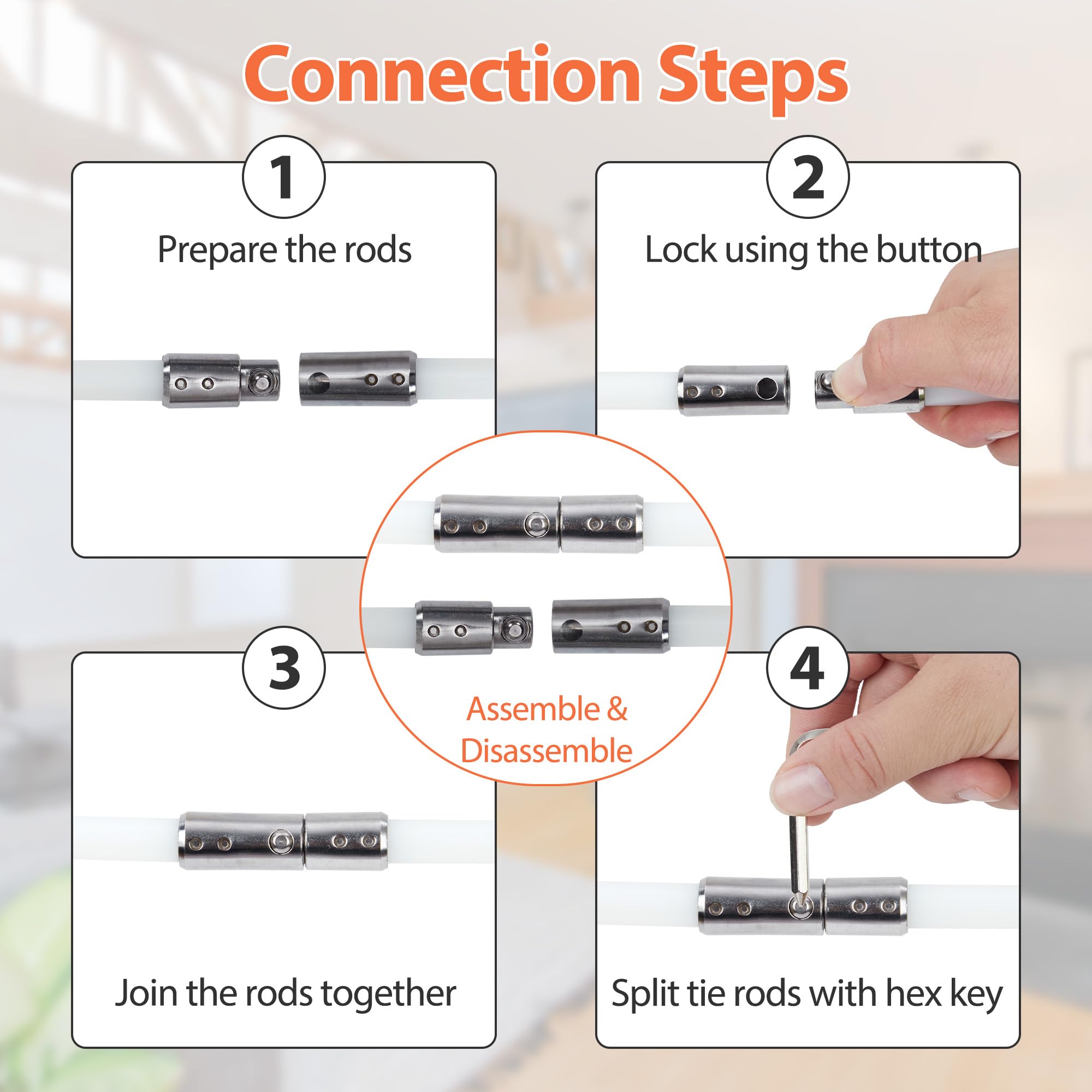 Connection Steps

1

Prepare the rods

2

Lock using the button

Assemble & Disassemble

3

Join the rods together

4

Split tie rods with hex key