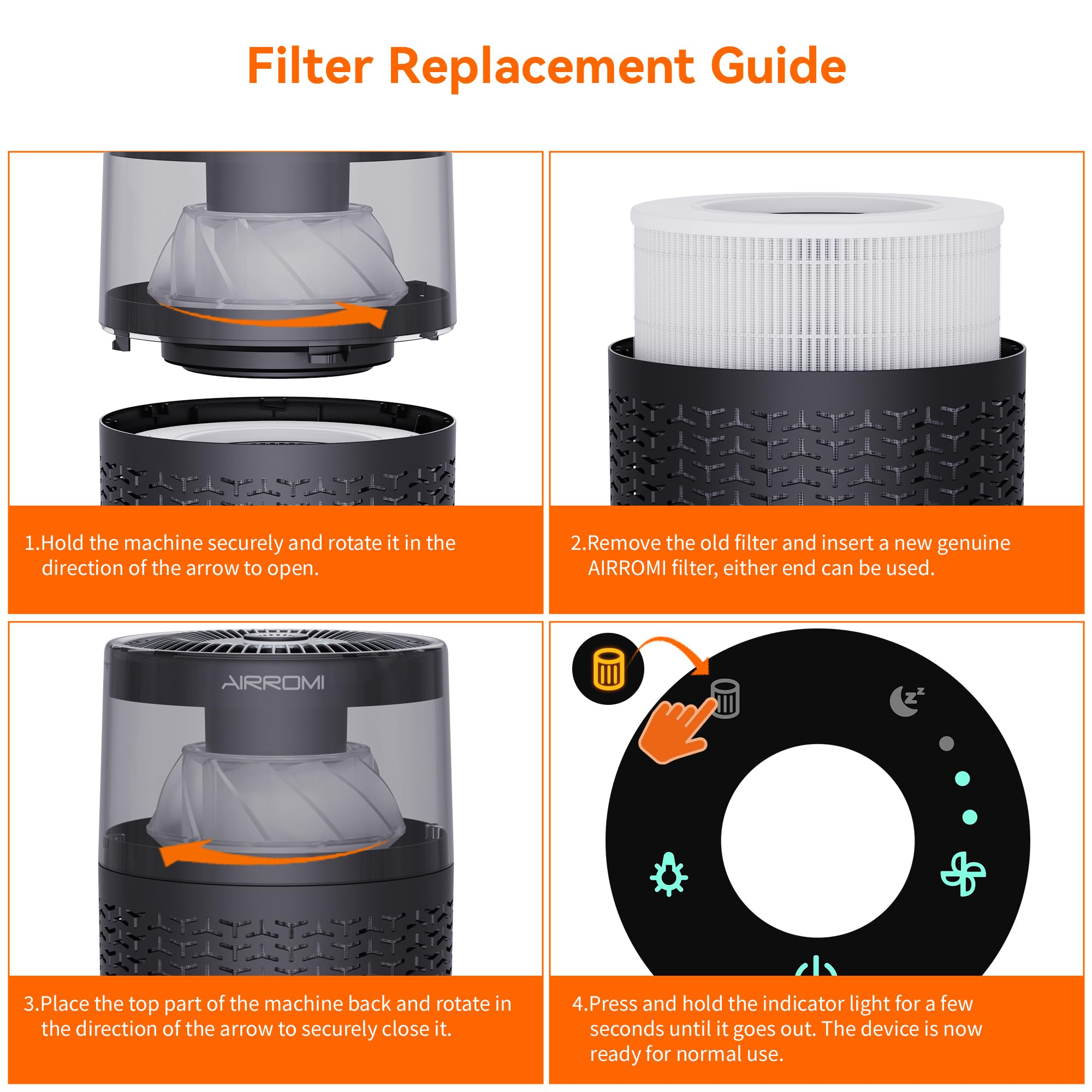 Filter Replacement Guide

1.Hold the machine securely and rotate it in the direction of the arrow to open.

2.Remove the old filter and insert a new genuine AIRROMI filter, either end can be used.

AIRROMI

3.Place the top part of the machine back and rotate in the direction of the arrow to securely close it.

4.Press and hold the indicator light for a few seconds until it goes out. The device is now ready for normal use.