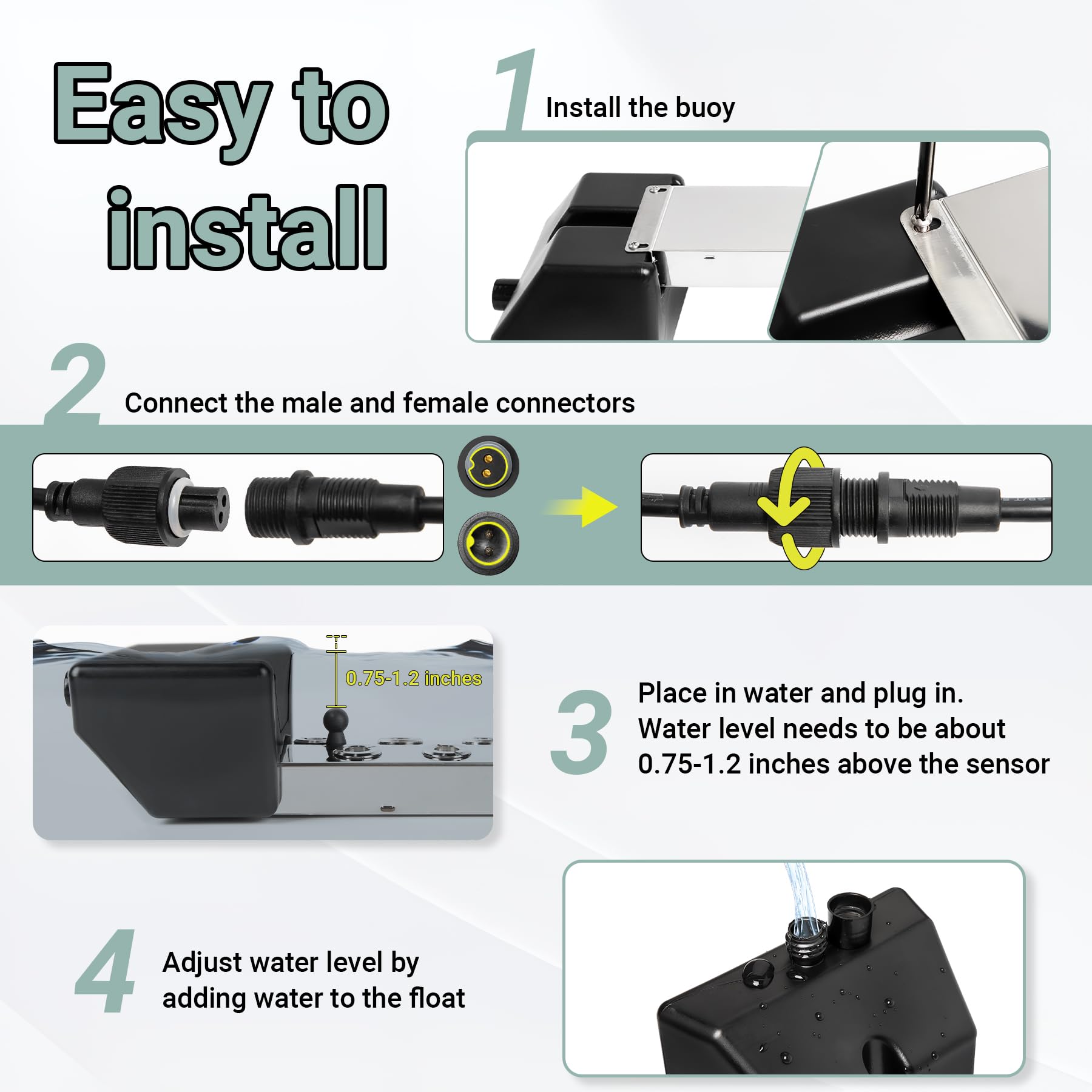 Easy to install

1 Install the buoy

2 Connect the male and female connectors

0.75-1.2 inches

3 Place in water and plug in. Water level needs to be about 0.75-1.2 inches above the sensor

4 Adjust water level by adding water to the float