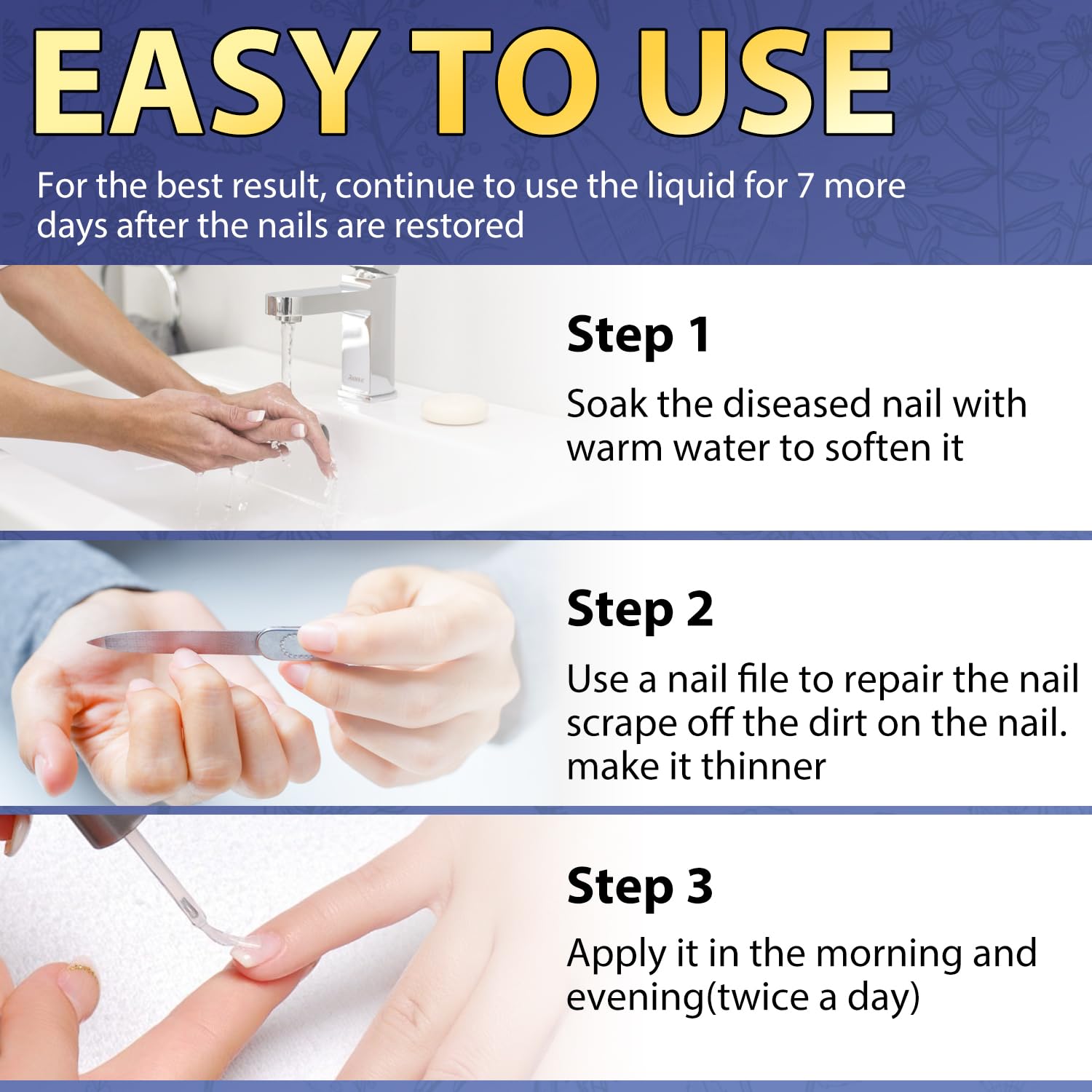 EASY TO USE

For the best result, continue to use the liquid for 7 more days after the nails are restored

Step 1

Soak the diseased nail with warm water to soften it

Step 2

Use a nail file to repair the nail scrape off the dirt on the nail. make it thinner

Step 3

Apply it in the morning and evening(twice a day)