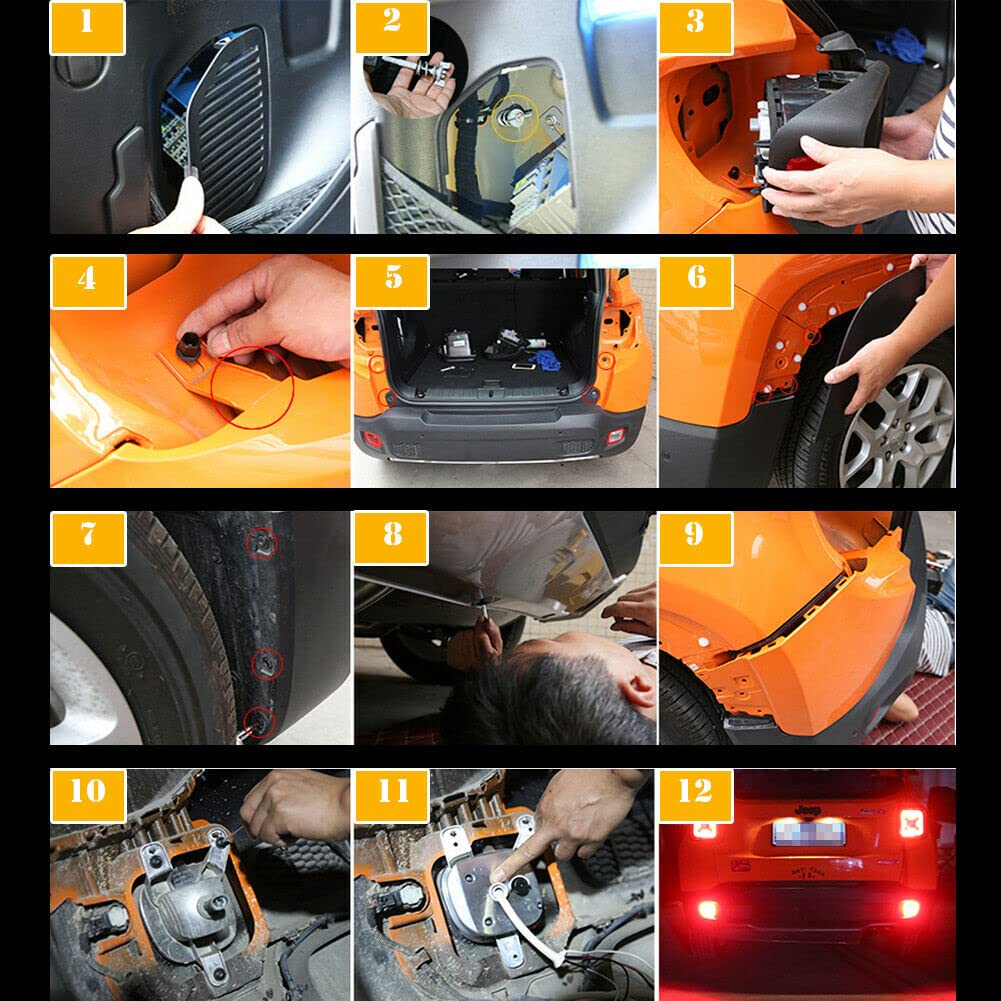 1
2
3
4
5
6
7
8
9
10
11
12
Jeep