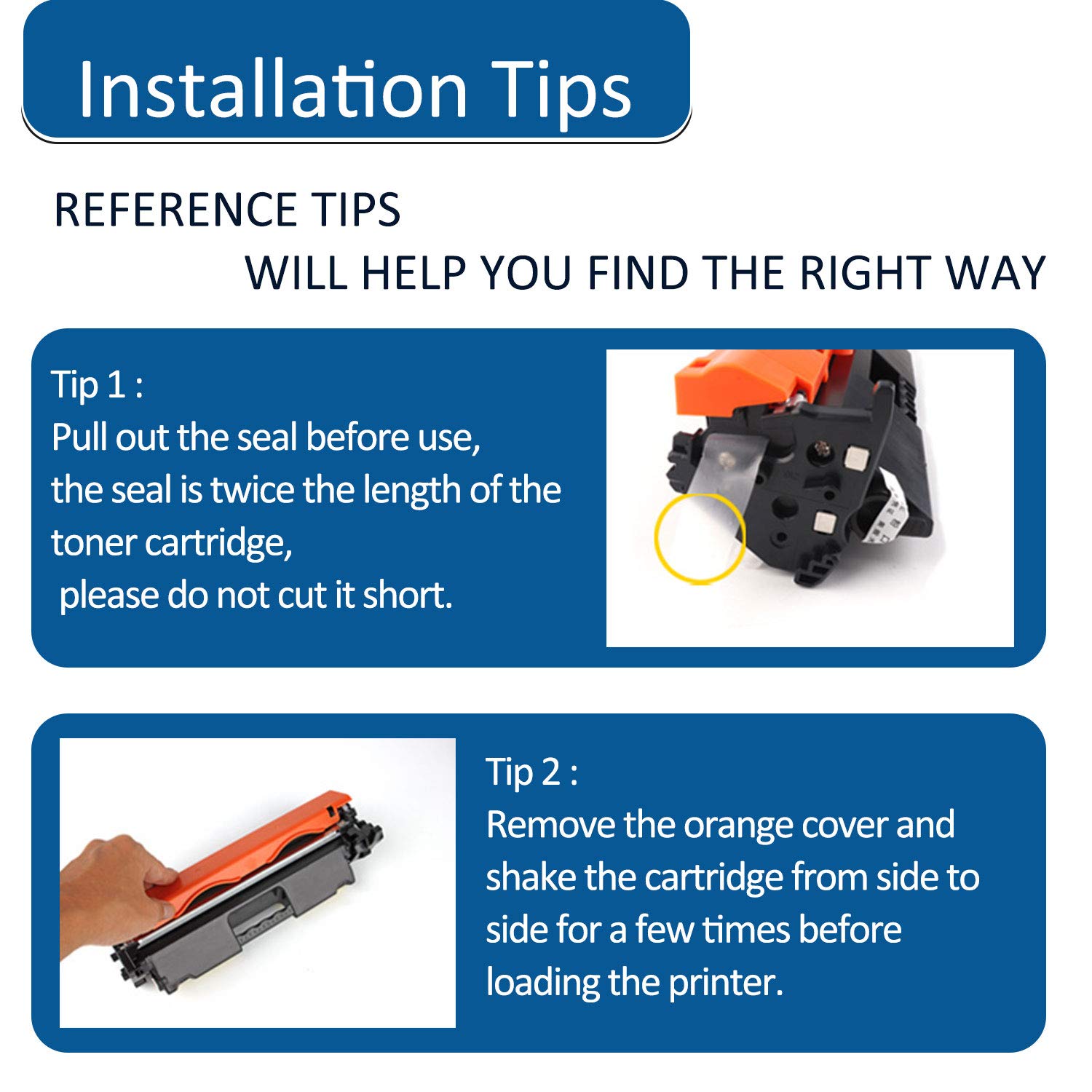 Installation Tips

REFERENCE TIPS
WILL HELP YOU FIND THE RIGHT WAY

Tip 1 :
Pull out the seal before use, the seal is twice the length of the toner cartridge, please do not cut it short.

Tip 2 :
Remove the orange cover and shake the cartridge from side to side for a few times before loading the printer.