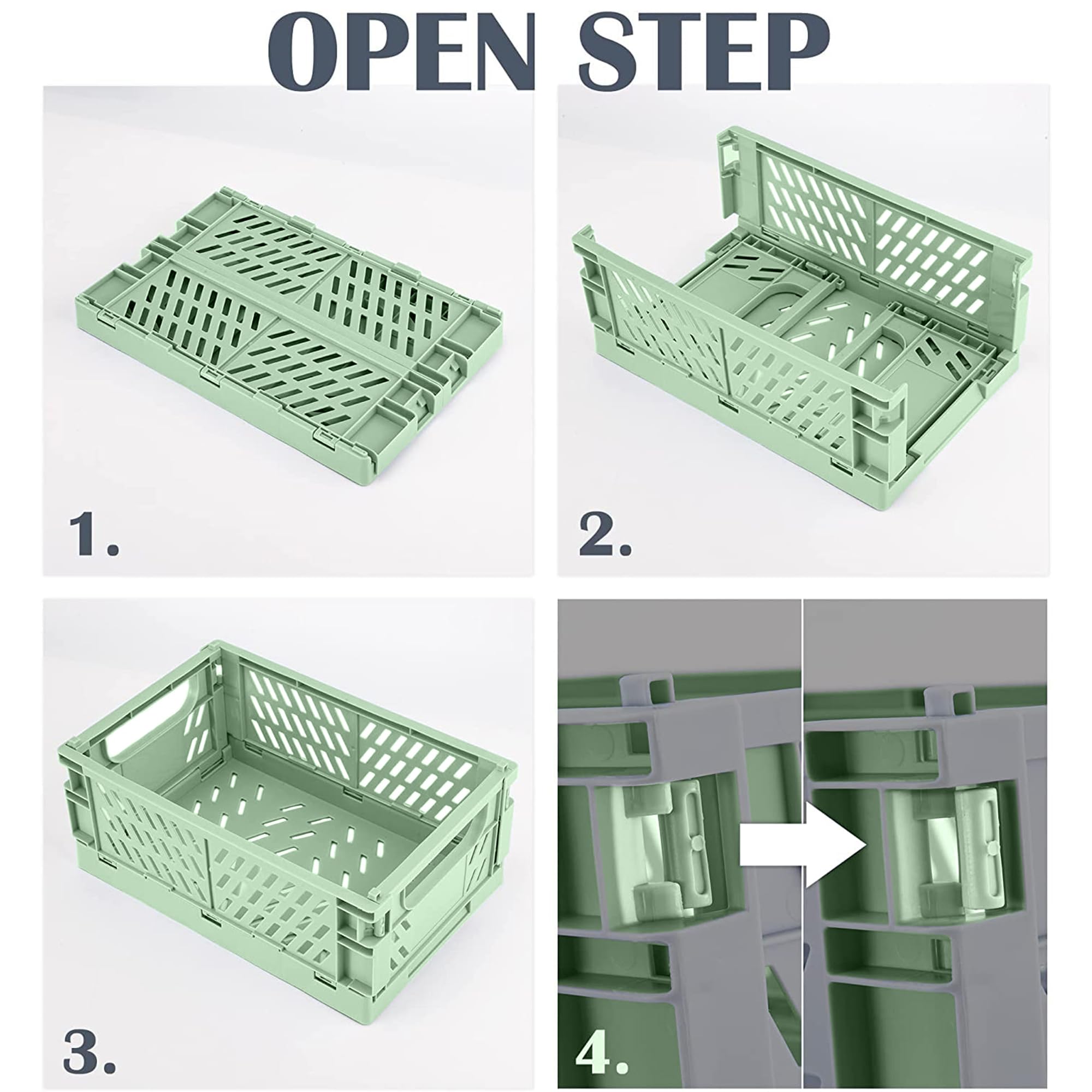 OPEN STEP

1.

2.

3.

4.