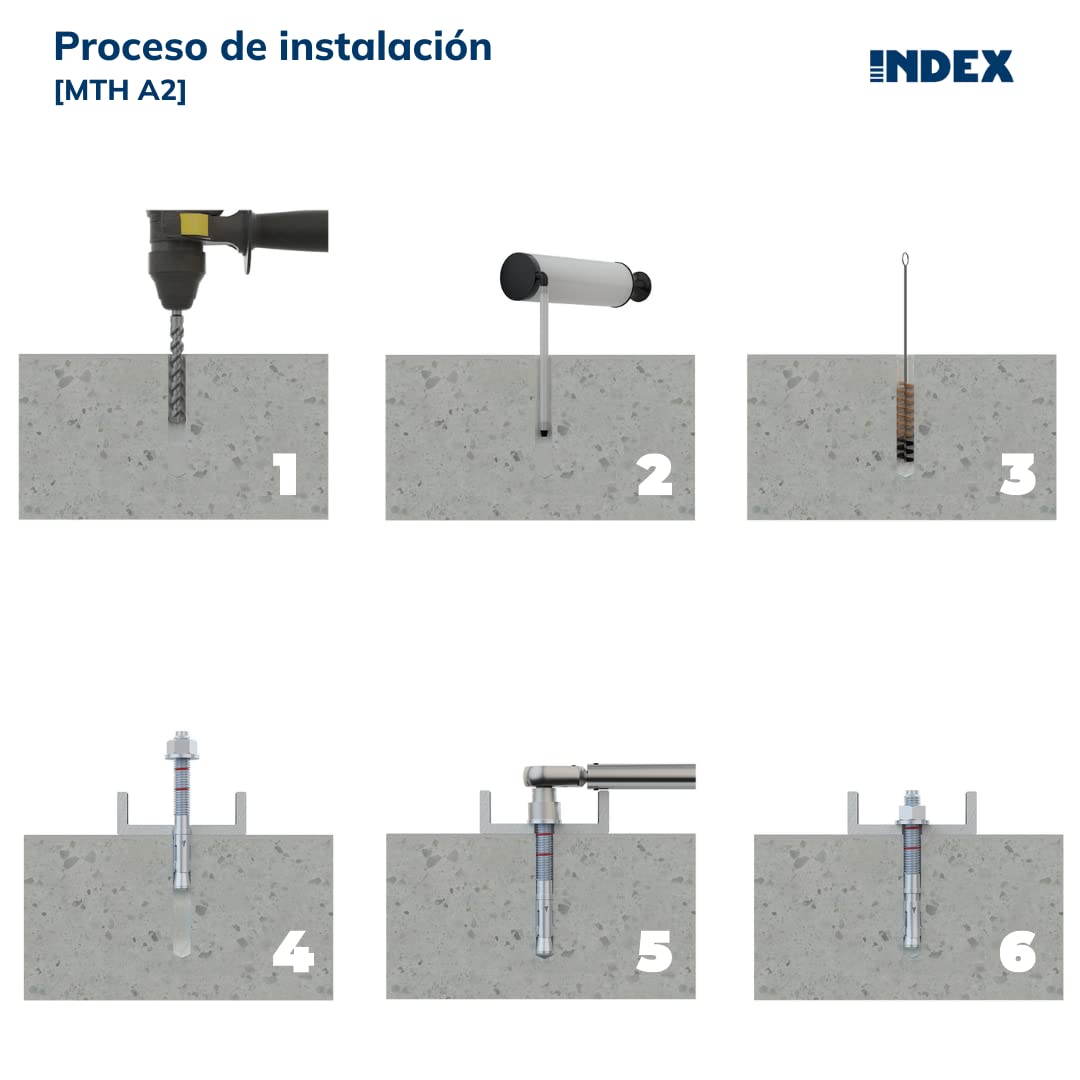 Proceso de instalación
[MTH A2]

INDEX

1

2

3

4

5

6