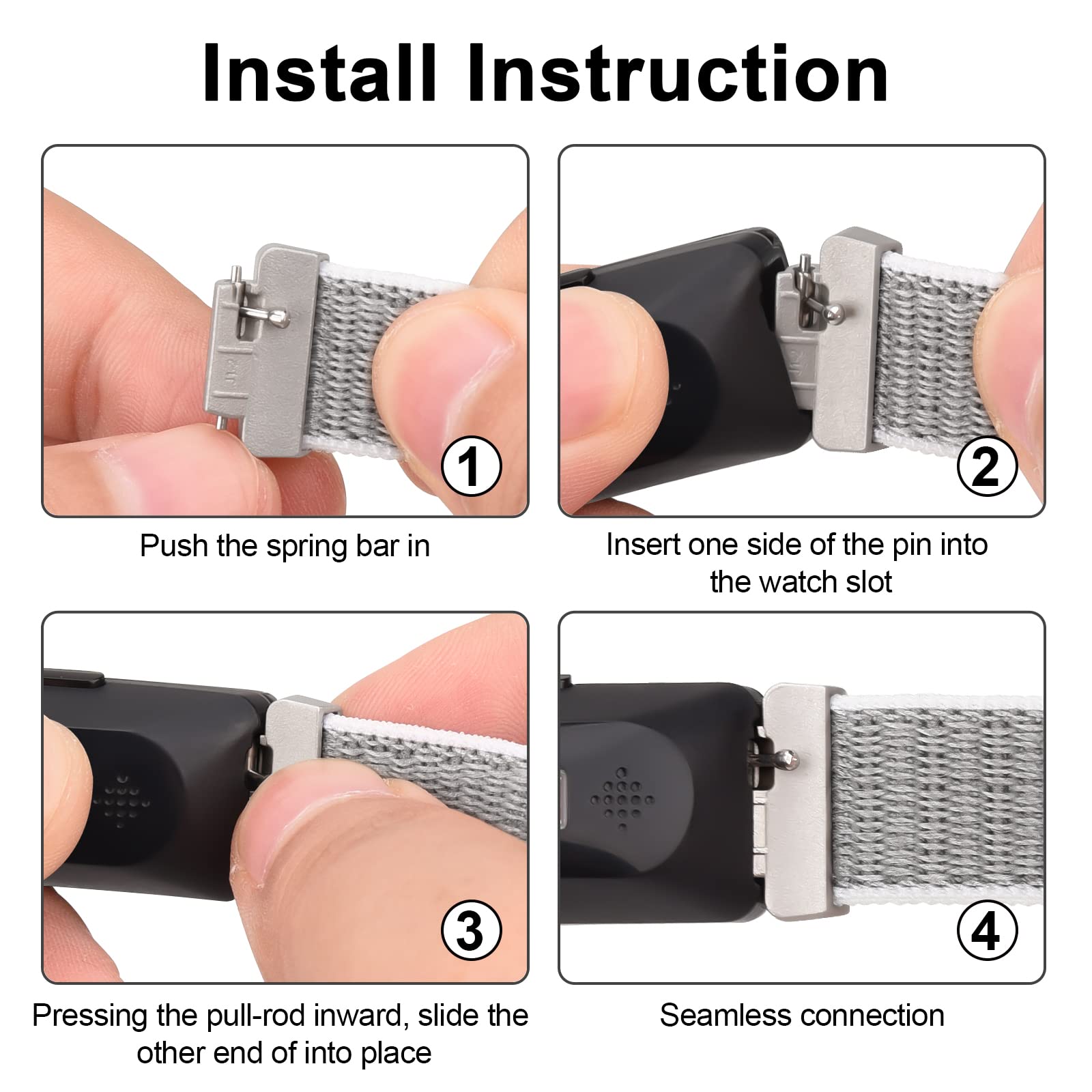 Install Instruction

1
Push the spring bar in

2
Insert one side of the pin into the watch slot

3
Pressing the pull-rod inward, slide the other end of into place

4
Seamless connection