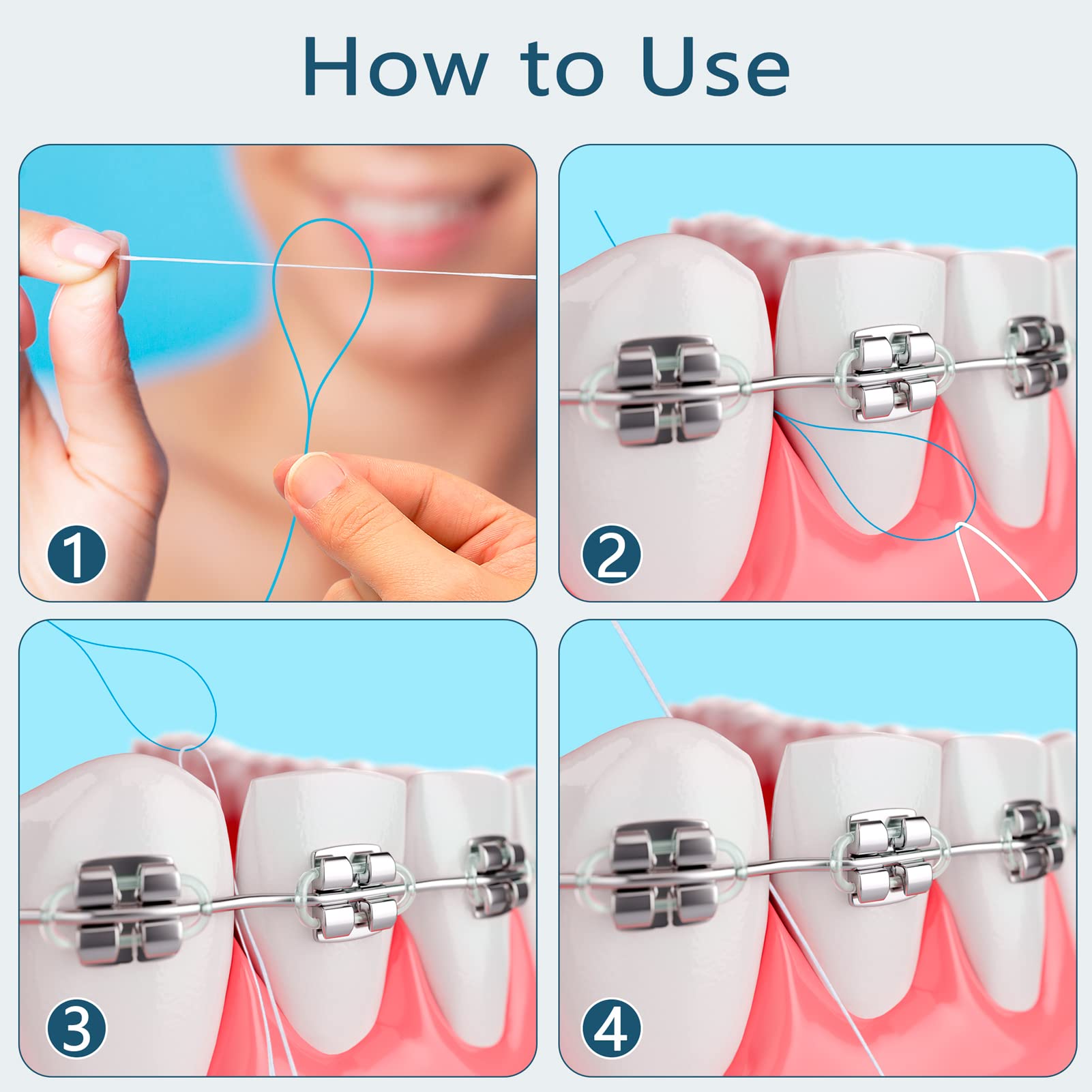 How to Use

1

2

3

4