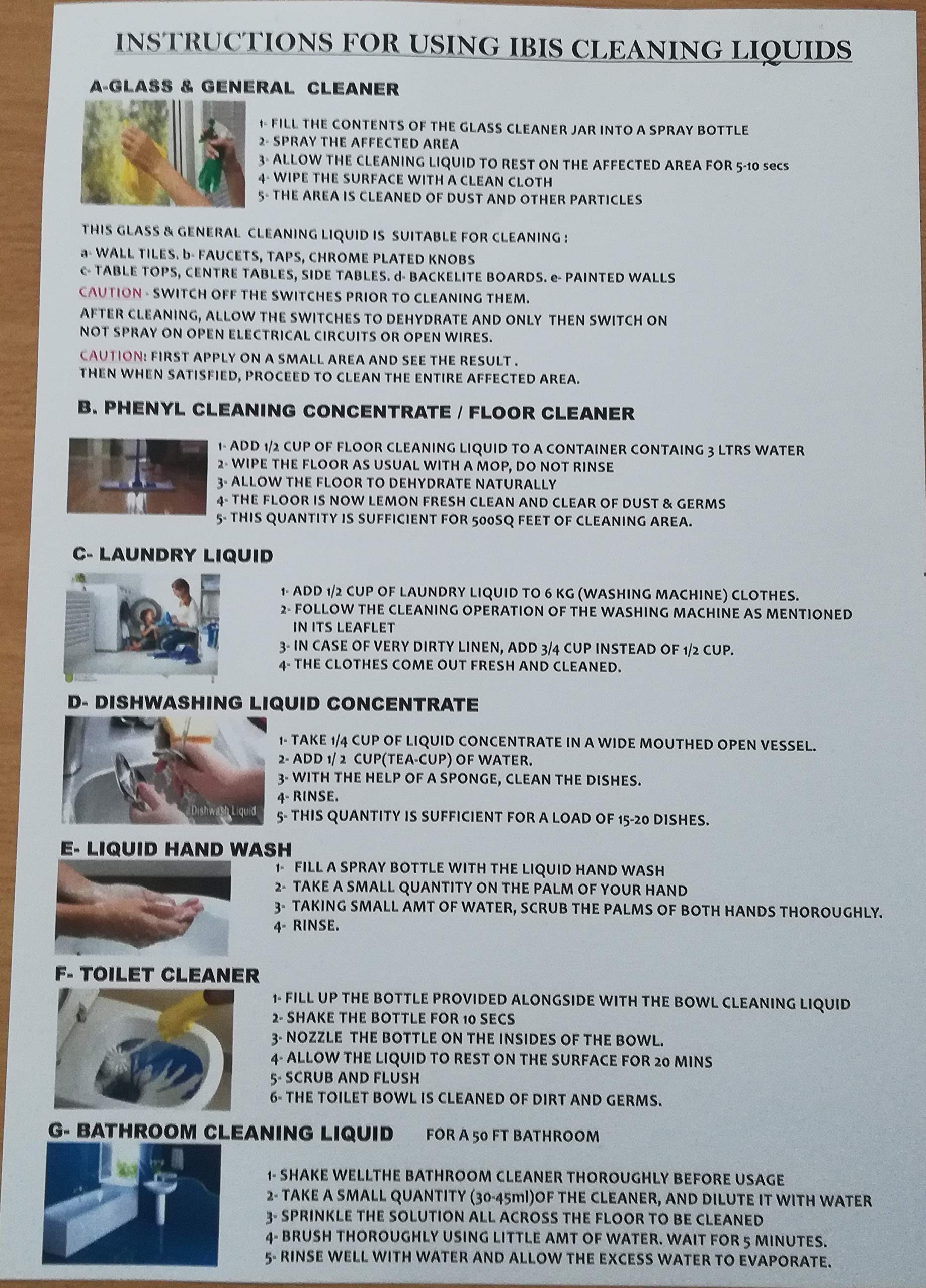 INSTRUCTIONS FOR USING IBIS CLEANING LIQUIDS

A-GLASS & GENERAL CLEANER

1- FILL THE CONTENTS OF THE GLASS CLEANER JAR INTO A SPRAY BOTTLE
2- SPRAY THE AFFECTED AREA
3- ALLOW THE CLEANING LIQUID TO REST ON THE AFFECTED AREA FOR 5-10 secs
4- WIPE THE SURFACE WITH A CLEAN CLOTH
5- THE AREA IS CLEANED OF DUST AND OTHER PARTICLES

THIS GLASS & GENERAL CLEANING LIQUID IS SUITABLE FOR CLEANING :
a- WALL TILES. b- FAUCETS, TAPS, CHROME PLATED KNOBS
c- TABLE TOPS, CENTRE TABLES, SIDE TABLES. d- BACKELITE BOARDS. e- PAINTED WALLS
CAUTION - SWITCH OFF THE SWITCHES PRIOR TO CLEANING THEM.
AFTER CLEANING, ALLOW THE SWITCHES TO DEHYDRATE AND ONLY THEN SWITCH ON
NOT SPRAY ON OPEN ELECTRICAL CIRCUITS OR OPEN WIRES.

CAUTION: FIRST APPLY ON A SMALL AREA AND SEE THE RESULT .
THEN WHEN SATISFIED, PROCEED TO CLEAN THE ENTIRE AFFECTED AREA.

B. PHENYL CLEANING CONCENTRATE / FLOOR CLEANER

1- ADD 1/2 CUP OF FLOOR CLEANING LIQUID TO A CONTAINER CONTAING 3 LTRS WATER
2- WIPE THE FLOOR AS USUAL WITH A MOP, DO NOT RINSE
3- ALLOW THE FLOOR TO DEHYDRATE NATURALLY
4- THE FLOOR IS NOW LEMON FRESH CLEAN AND CLEAR OF DUST & GERMS
5- THIS QUANTITY IS SUFFICIENT FOR 500SQ FEET OF CLEANING AREA.

C- LAUNDRY LIQUID

1- ADD 1/2 CUP OF LAUNDRY LIQUID TO 6 KG (WASHING MACHINE) CLOTHES.
2- FOLLOW THE CLEANING OPERATION OF THE WASHING MACHINE AS MENTIONED IN ITS LEAFLET
3- IN CASE OF VERY DIRTY LINEN, ADD 3/4 CUP INSTEAD OF 1/2 CUP.
4- THE CLOTHES COME OUT FRESH AND CLEANED.

D- DISHWASHING LIQUID CONCENTRATE

Dishwash Liquid

1- TAKE 1/4 CUP OF LIQUID CONCENTRATE IN A WIDE MOUTHED OPEN VESSEL.
2- ADD 1/ 2 CUP(TEA-CUP) OF WATER.
3- WITH THE HELP OF A SPONGE, CLEAN THE DISHES.
4- RINSE.
5- THIS QUANTITY IS SUFFICIENT FOR A LOAD OF 15-20 DISHES.

E- LIQUID HAND WASH

1- FILL A SPRAY BOTTLE WITH THE LIQUID HAND WASH
2- TAKE A SMALL QUANTITY ON THE PALM OF YOUR HAND
3- TAKING SMALL AMT OF WATER, SCRUB THE PALMS OF BOTH HANDS THOROUGHLY.
4- RINSE.

F- TOILET CLEANER

1- FILL UP THE BOTTLE PROVIDED ALONGSIDE WITH THE BOWL CLEANING LIQUID
2- SHAKE THE BOTTLE FOR 10 SECS
3- NOZZLE THE BOTTLE ON THE INSIDES OF THE BOWL.
4- ALLOW THE LIQUID TO REST ON THE SURFACE FOR 20 MINS
5- SCRUB AND FLUSH
6- THE TOILET BOWL IS CLEANED OF DIRT AND GERMS.

G- BATHROOM CLEANING LIQUID FOR A 50 FT BATHROOM

1- SHAKE WELLTHE BATHROOM CLEANER THOROUGHLY BEFORE USAGE
2- TAKE A SMALL QUANTITY (30-45ml)OF THE CLEANER, AND DILUTE IT WITH WATER
3- SPRINKLE THE SOLUTION ALL ACROSS THE FLOOR TO BE CLEANED
4- BRUSH THOROUGHLY USING LITTLE AMT OF WATER. WAIT FOR 5 MINUTES.
5- RINSE WELL WITH WATER AND ALLOW THE EXCESS WATER TO EVAPORATE.