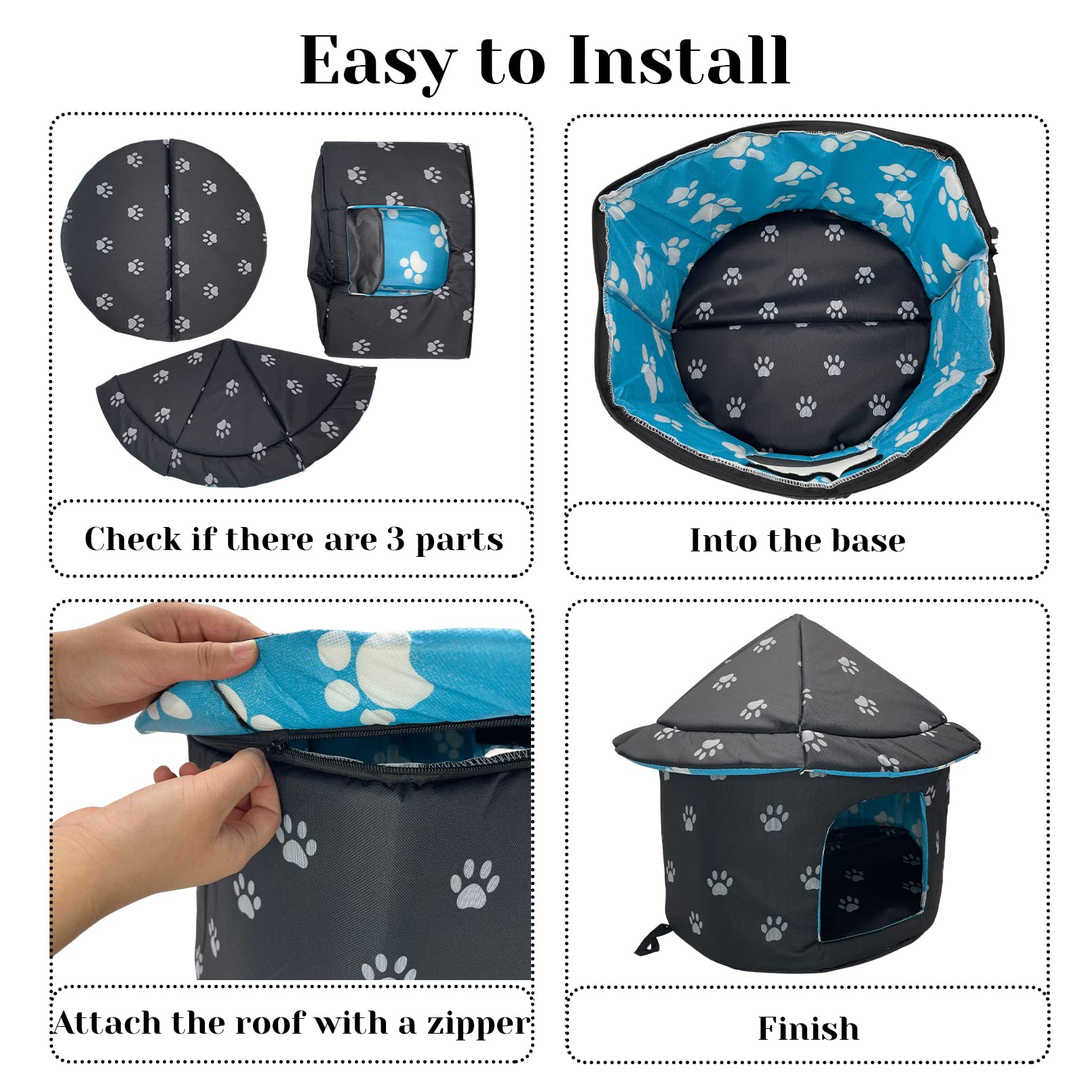 Easy to Install

Check if there are 3 parts

Into the base

Attach the roof with a zipper

Finish