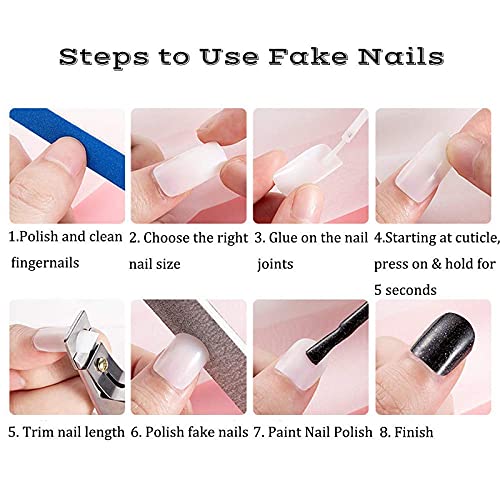 Steps to Use Fake Nails

1.Polish and clean fingernails

2. Choose the right nail size

3. Glue on the nail joints

4.Starting at cuticle, press on & hold for 5 seconds

5. Trim nail length

6. Polish fake nails

7. Paint Nail Polish

8. Finish