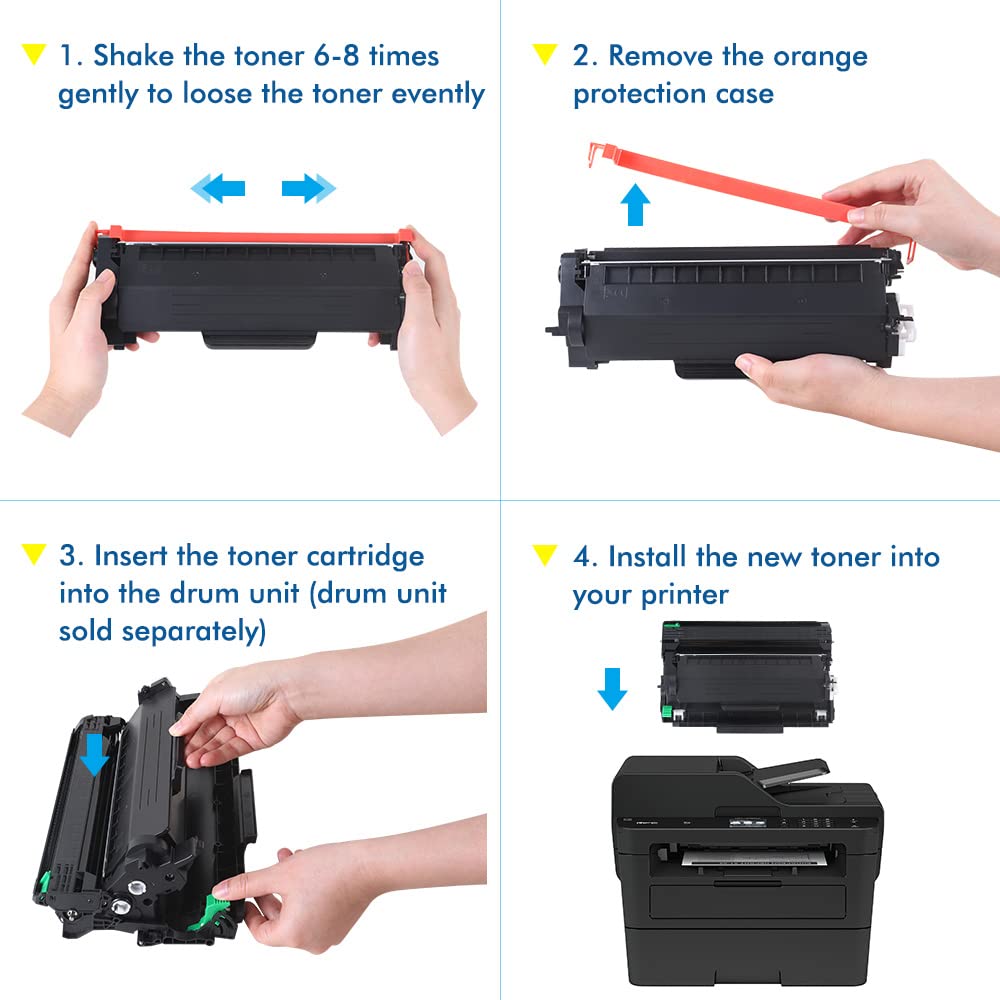 1. Shake the toner 6-8 times gently to loose the toner evently

2. Remove the orange protection case

3. Insert the toner cartridge into the drum unit (drum unit sold separately)

4. Install the new toner into your printer