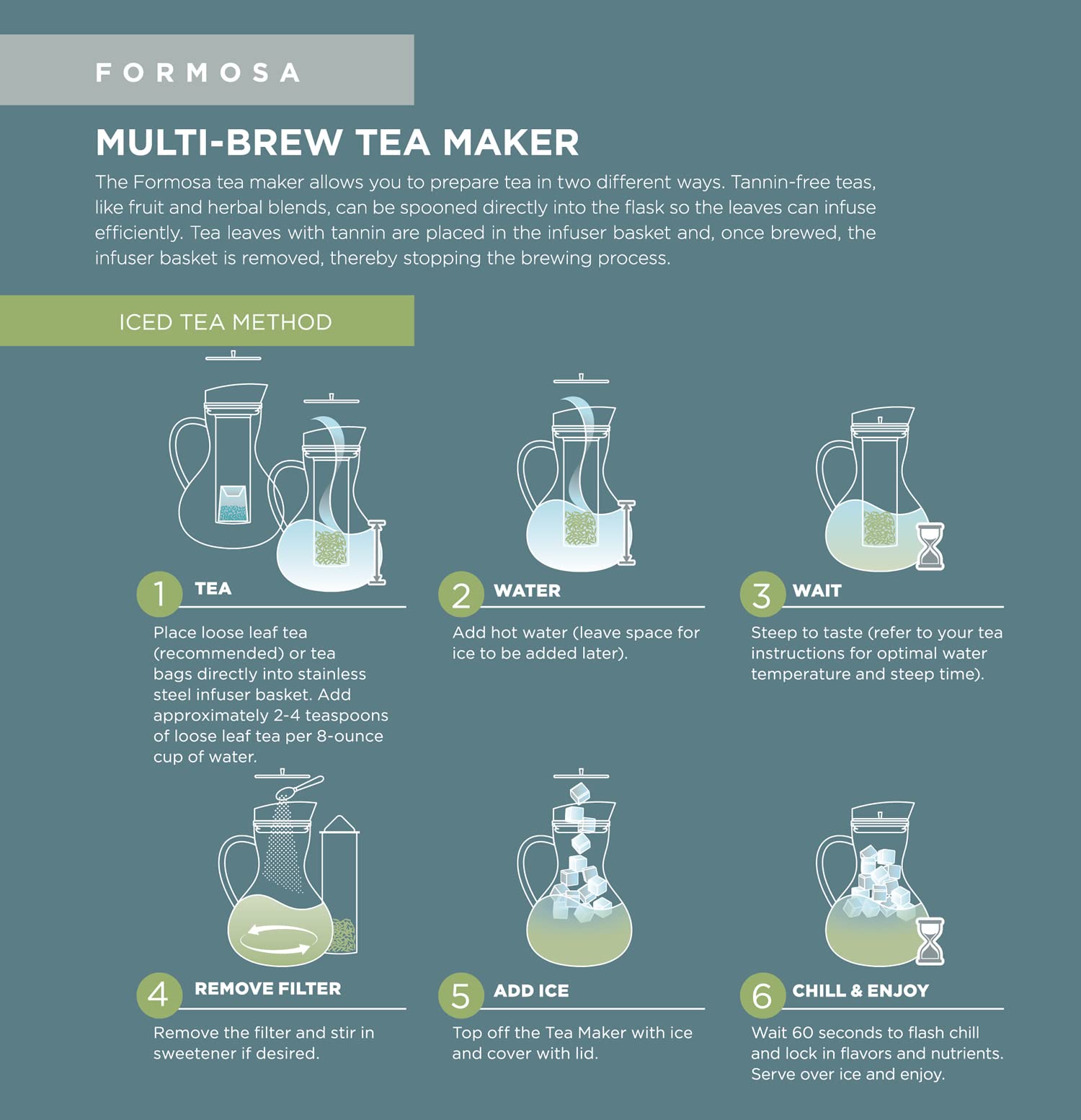 FORMOSA

MULTI-BREW TEA MAKER

The Formosa tea maker allows you to prepare tea in two different ways. Tannin-free teas, like fruit and herbal blends, can be spooned directly into the flask so the leaves can infuse efficiently. Tea leaves with tannin are placed in the infuser basket and, once brewed, the infuser basket is removed, thereby stopping the brewing process.

ICED TEA METHOD

1 TEA
Place loose leaf tea (recommended) or tea bags directly into stainless steel infuser basket. Add approximately 2-4 teaspoons of loose leaf tea per 8-ounce cup of water.

2 WATER
Add hot water (leave space for ice to be added later).

3 WAIT
Steep to taste (refer to your tea instructions for optimal water temperature and steep time).

4 REMOVE FILTER
Remove the filter and stir in sweetener if desired.

5 ADD ICE
Top off the Tea Maker with ice and cover with lid.

6 CHILL & ENJOY
Wait 60 seconds to flash chill and lock in flavors and nutrients. Serve over ice and enjoy.