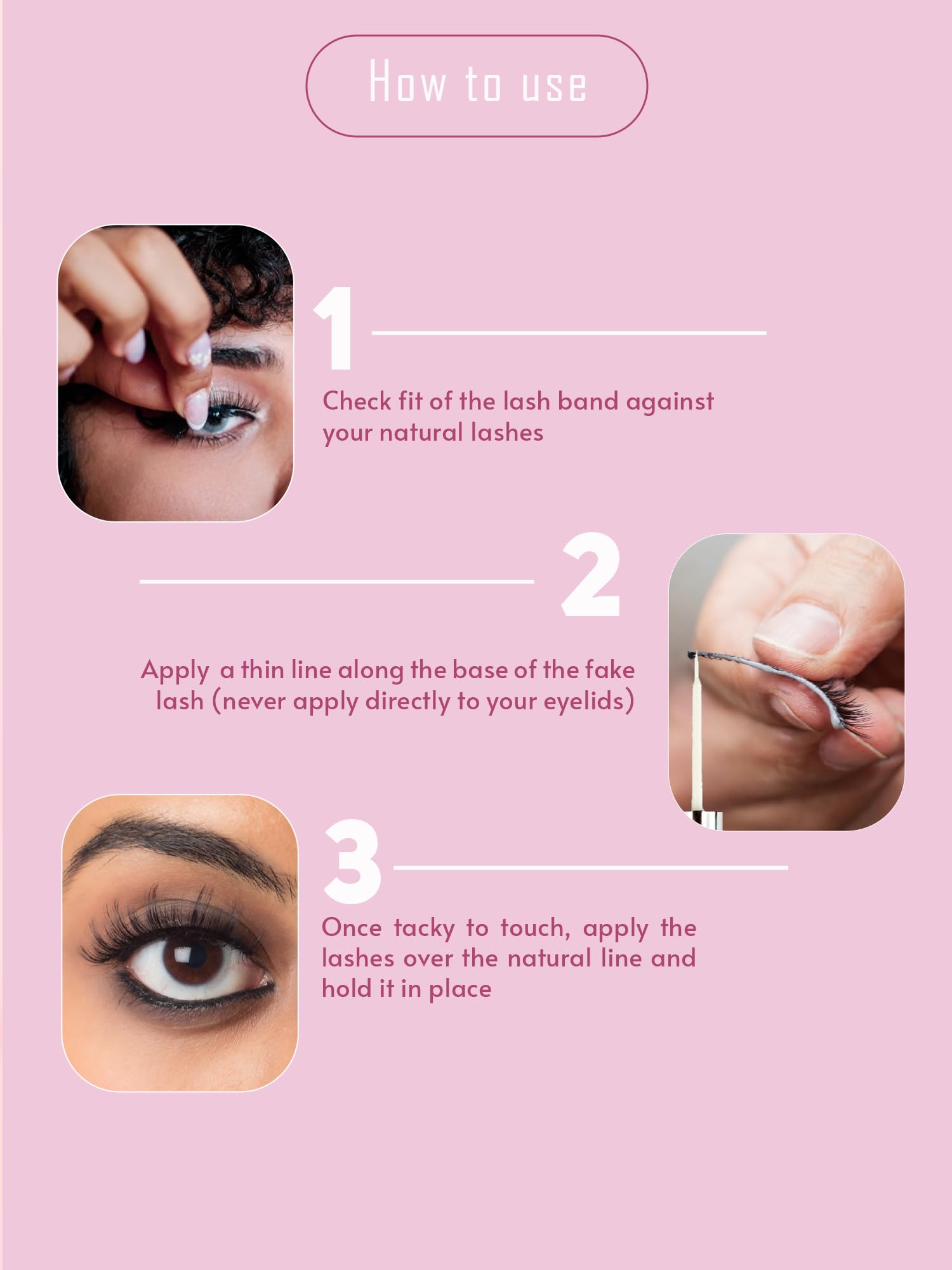 How to use

1

Check fit of the lash band against your natural lashes

2

Apply a thin line along the base of the fake lash (never apply directly to your eyelids)

3

Once tacky to touch, apply the lashes over the natural line and hold it in place