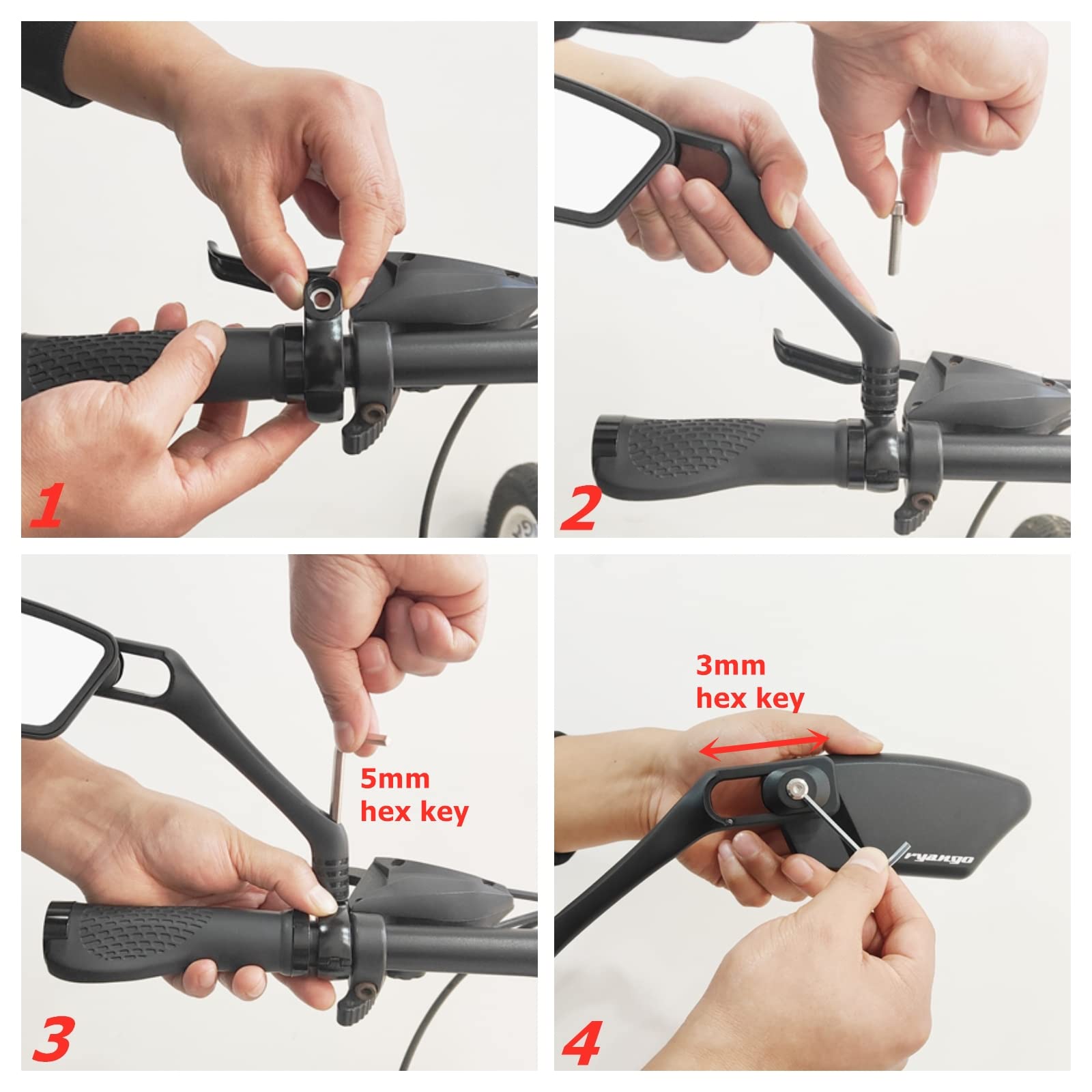 1

2

5mm
hex key

3

3mm
hex key

ryango

4