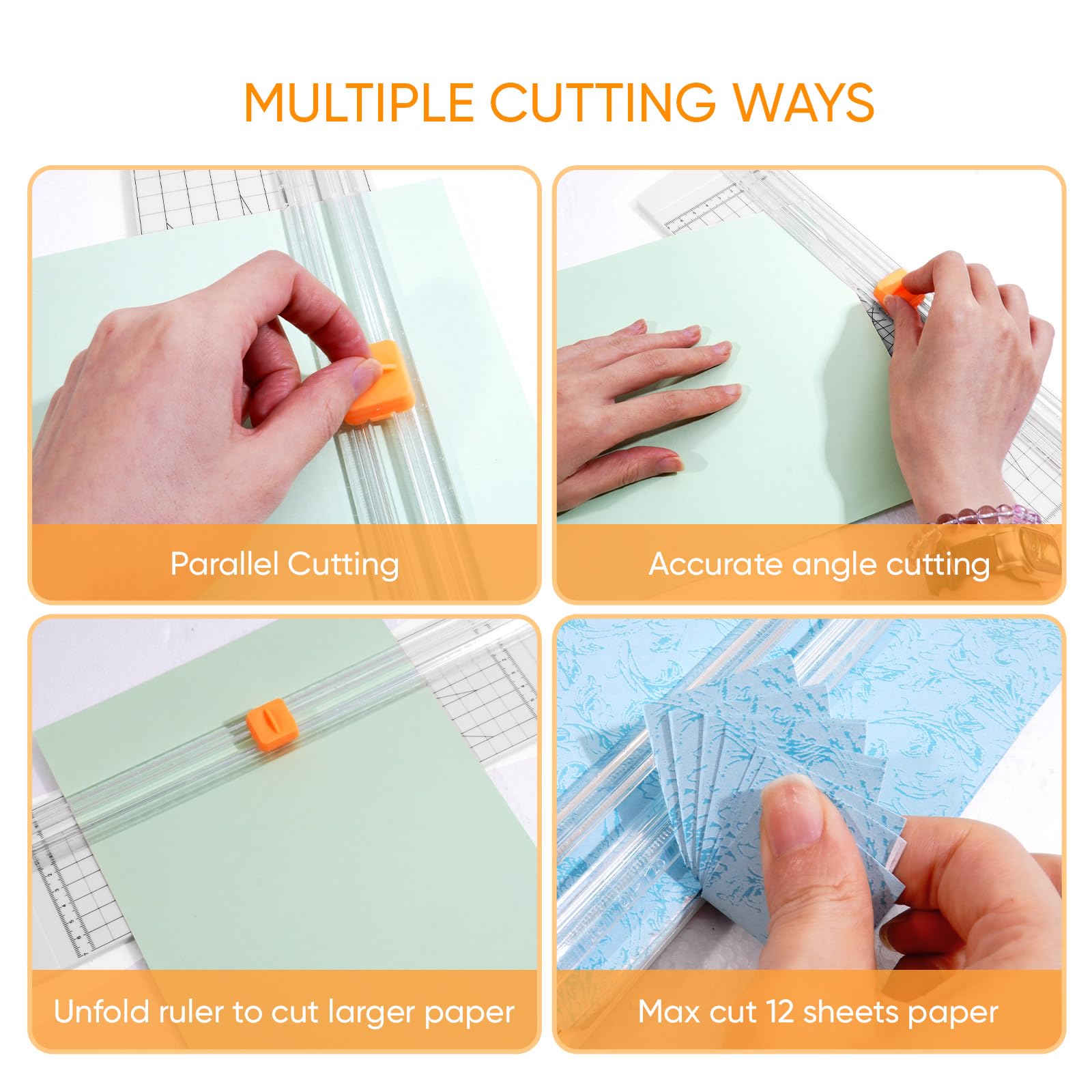 MULTIPLE CUTTING WAYS

Parallel Cutting

Accurate angle cutting

Unfold ruler to cut larger paper

Max cut 12 sheets paper