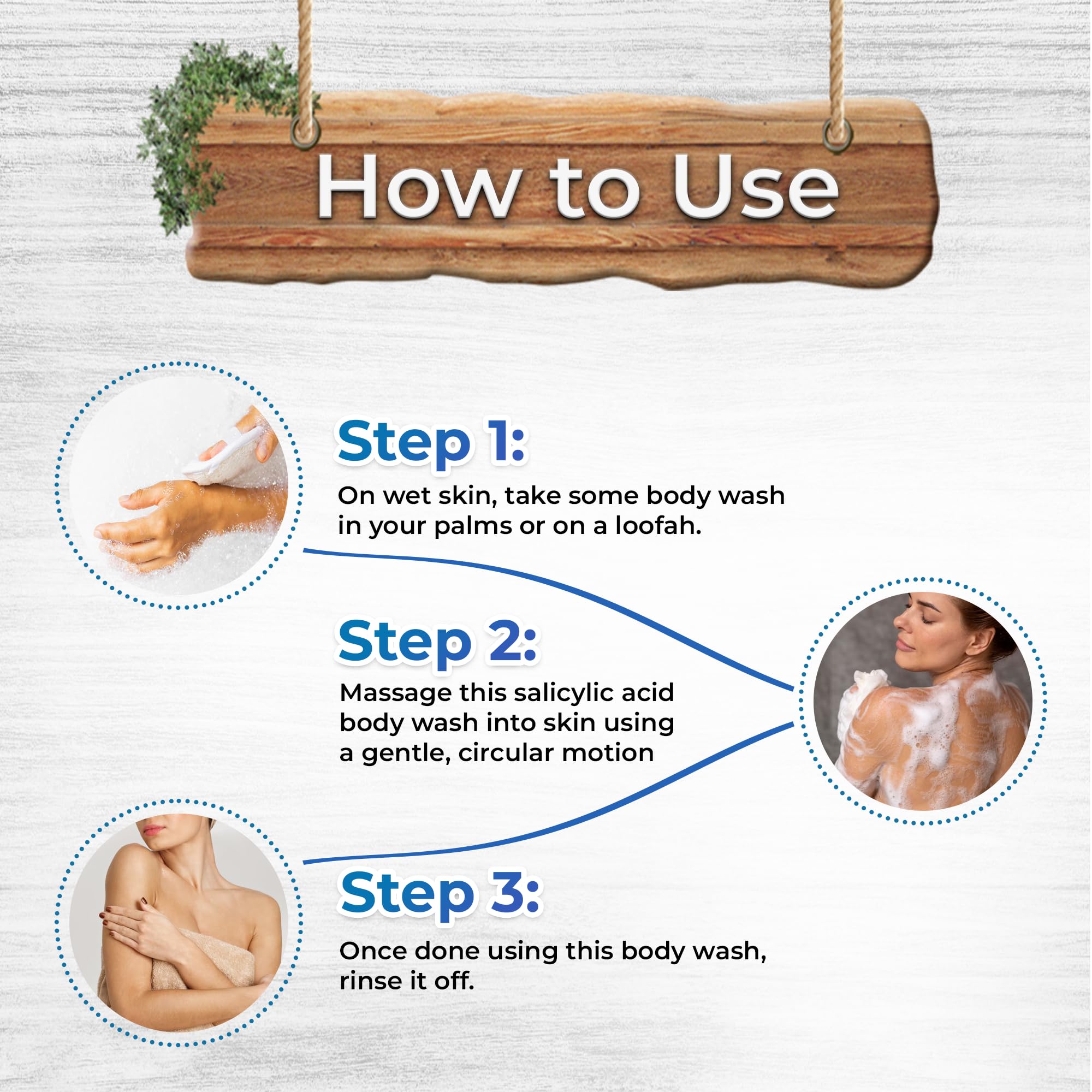 How to Use

Step 1:

On wet skin, take some body wash in your palms or on a loofah.

Step 2:

Massage this salicylic acid body wash into skin using a gentle, circular motion

Step 3:

Once done using this body wash, rinse it off.