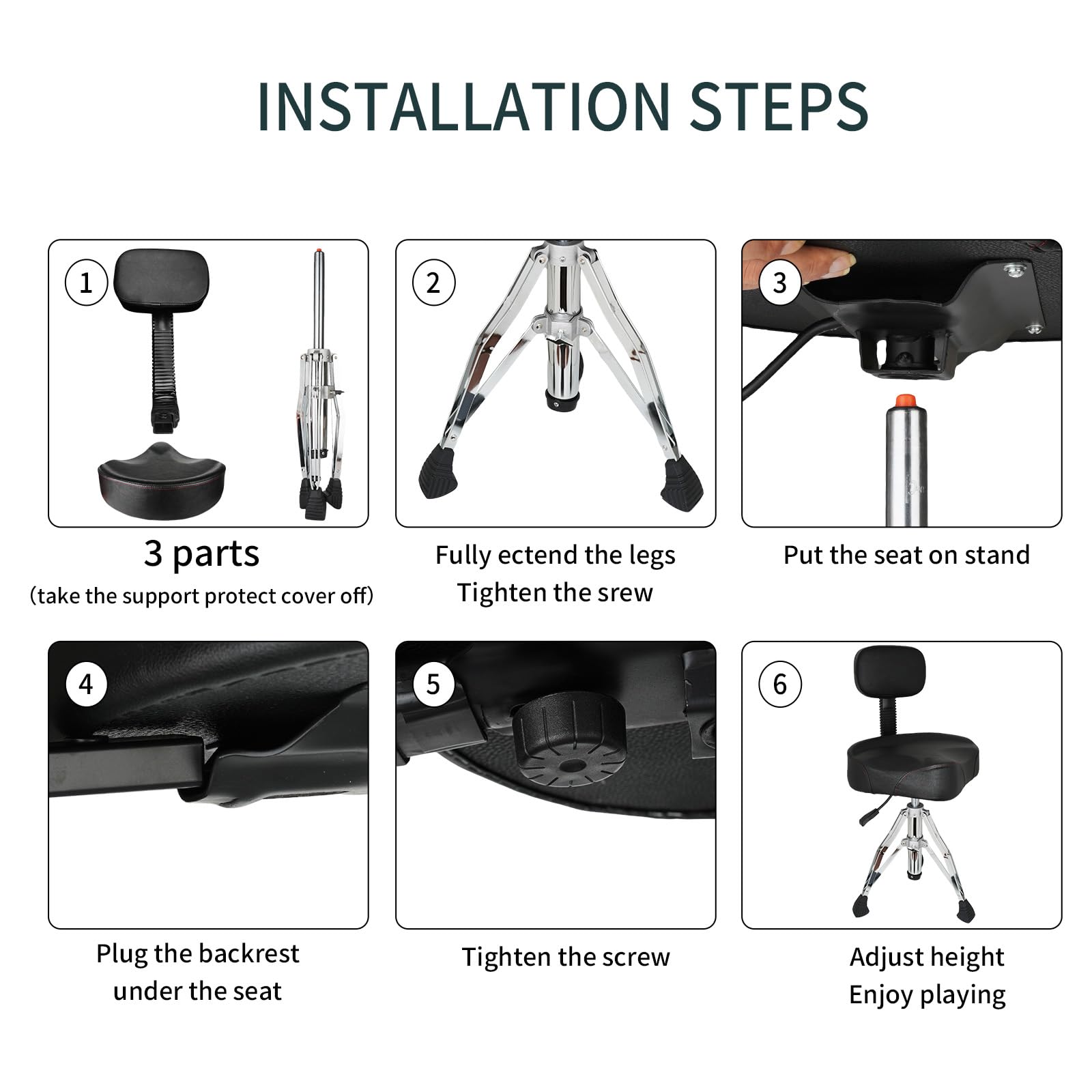 INSTALLATION STEPS

1

3 parts
(take the support protect cover off)

2

Fully ectend the legs
Tighten the srew

3

Put the seat on stand

4

Plug the backrest under the seat

5

Tighten the screw

6

Adjust height
Enjoy playing