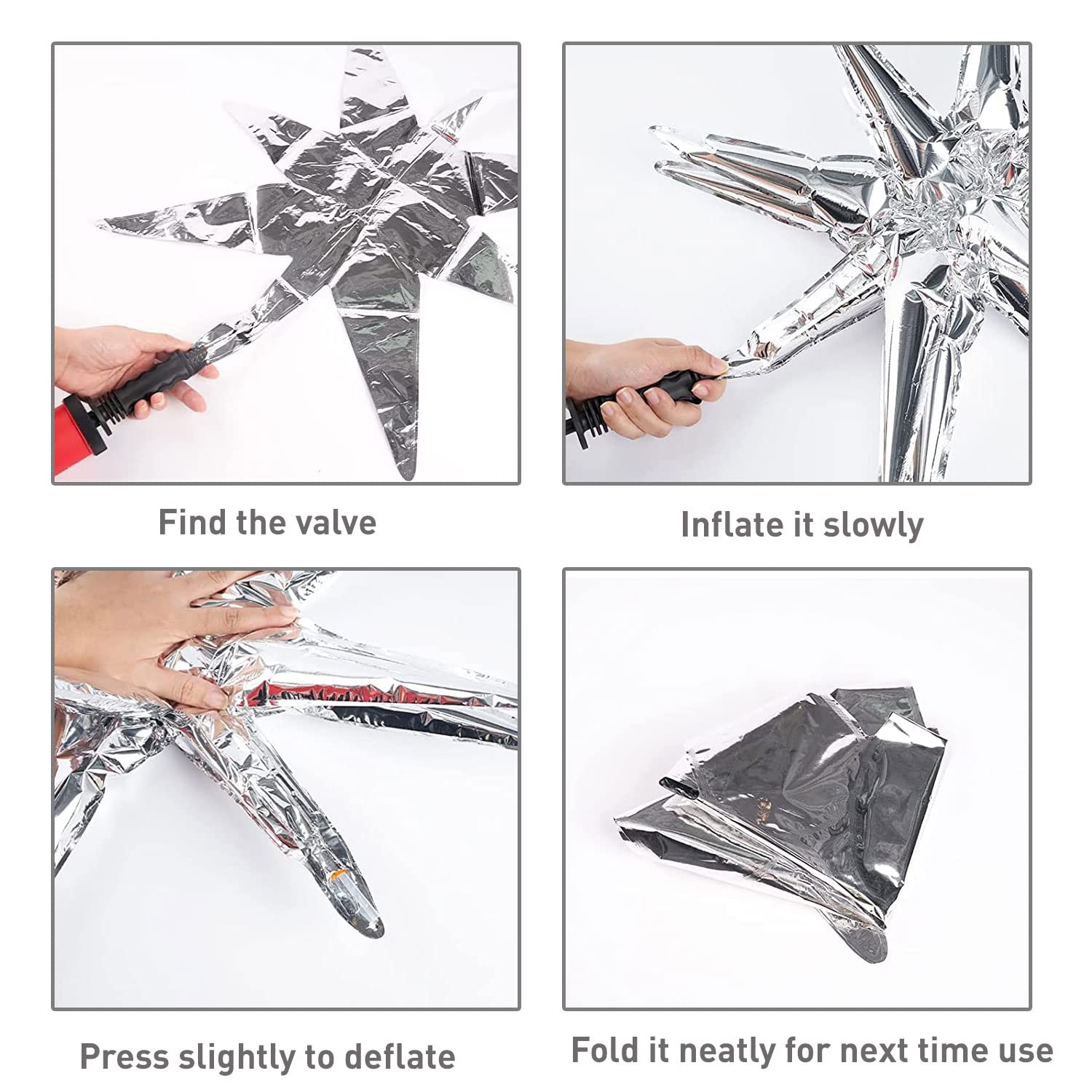 Find the valve

Inflate it slowly

Press slightly to deflate

Fold it neatly for next time use