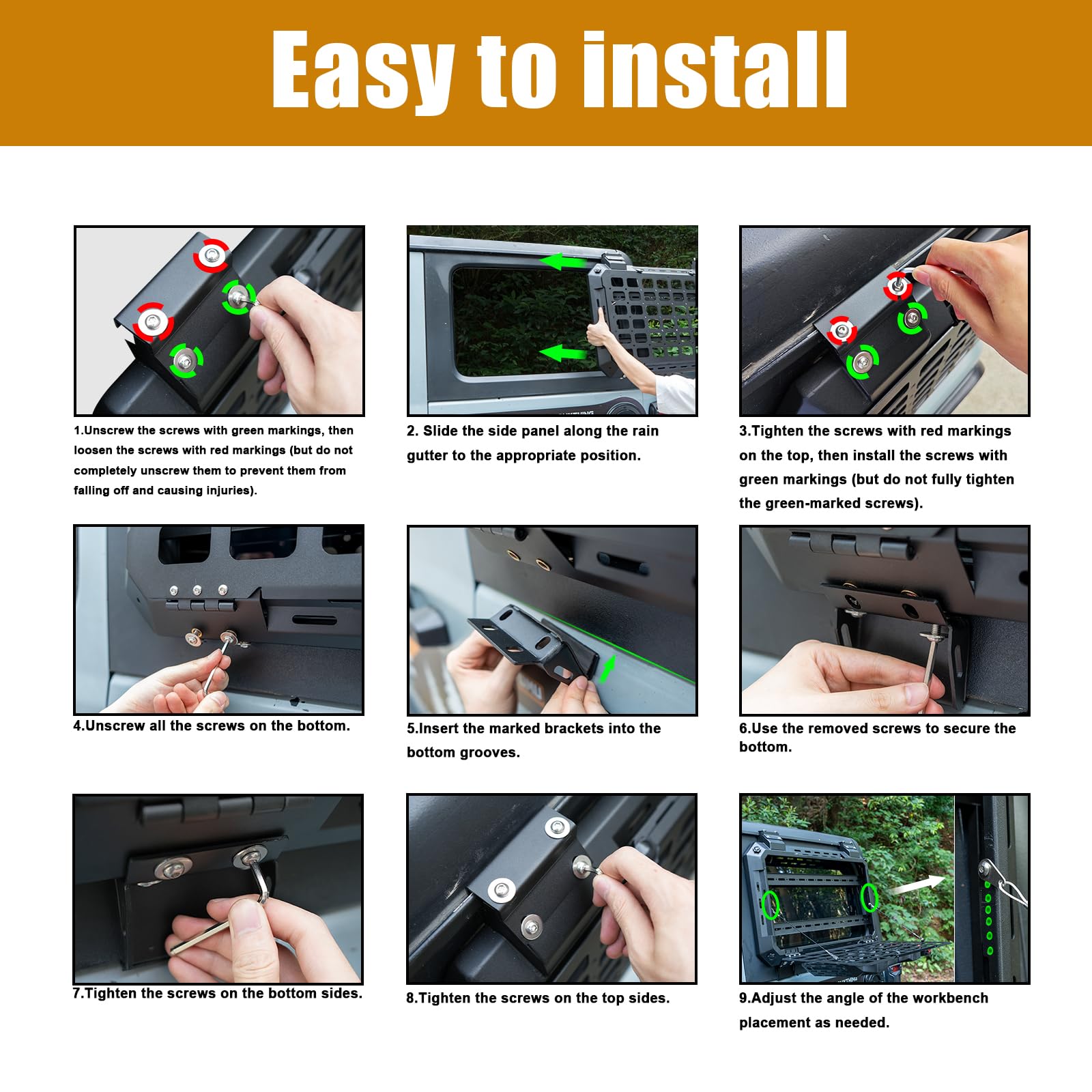 Easy to install

1.Unscrew the screws with green markings, then loosen the screws with red markings (but do not completely unscrew them to prevent them from falling off and causing injuries).

2. Slide the side panel along the rain gutter to the appropriate position.

3.Tighten the screws with red markings on the top, then install the screws with green markings (but do not fully tighten the green-marked screws).

4.Unscrew all the screws on the bottom.

5.Insert the marked brackets into the bottom grooves.

6.Use the removed screws to secure the bottom.

7.Tighten the screws on the bottom sides.

8.Tighten the screws on the top sides.

9.Adjust the angle of the workbench placement as needed.