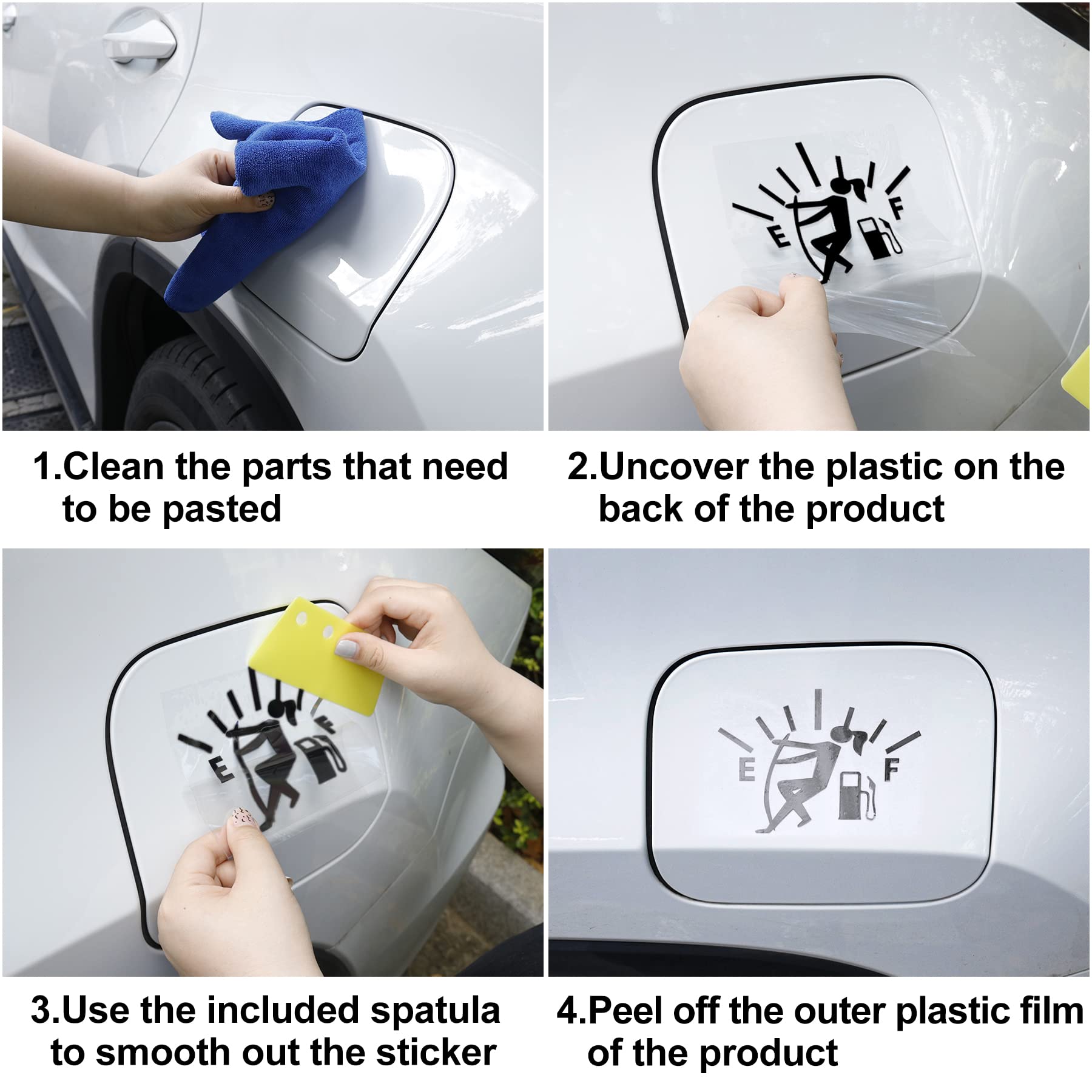 E F

1.Clean the parts that need to be pasted

2.Uncover the plastic on the back of the product

E F

E F

3.Use the included spatula to smooth out the sticker

4.Peel off the outer plastic film of the product