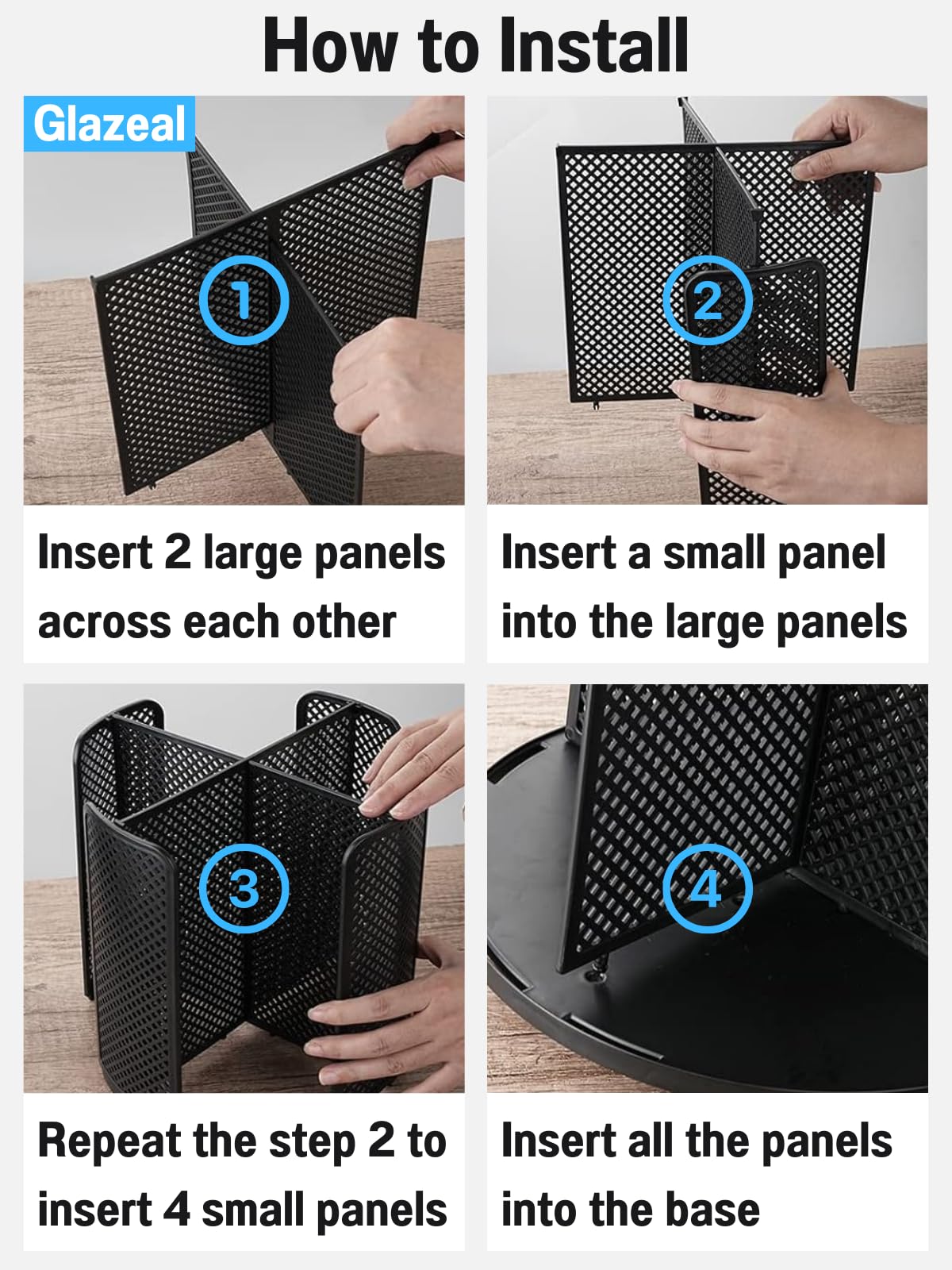 How to Install

Glazeal

1

Insert 2 large panels across each other

2

Insert a small panel into the large panels

3

Repeat the step 2 to insert 4 small panels

4

Insert all the panels into the base