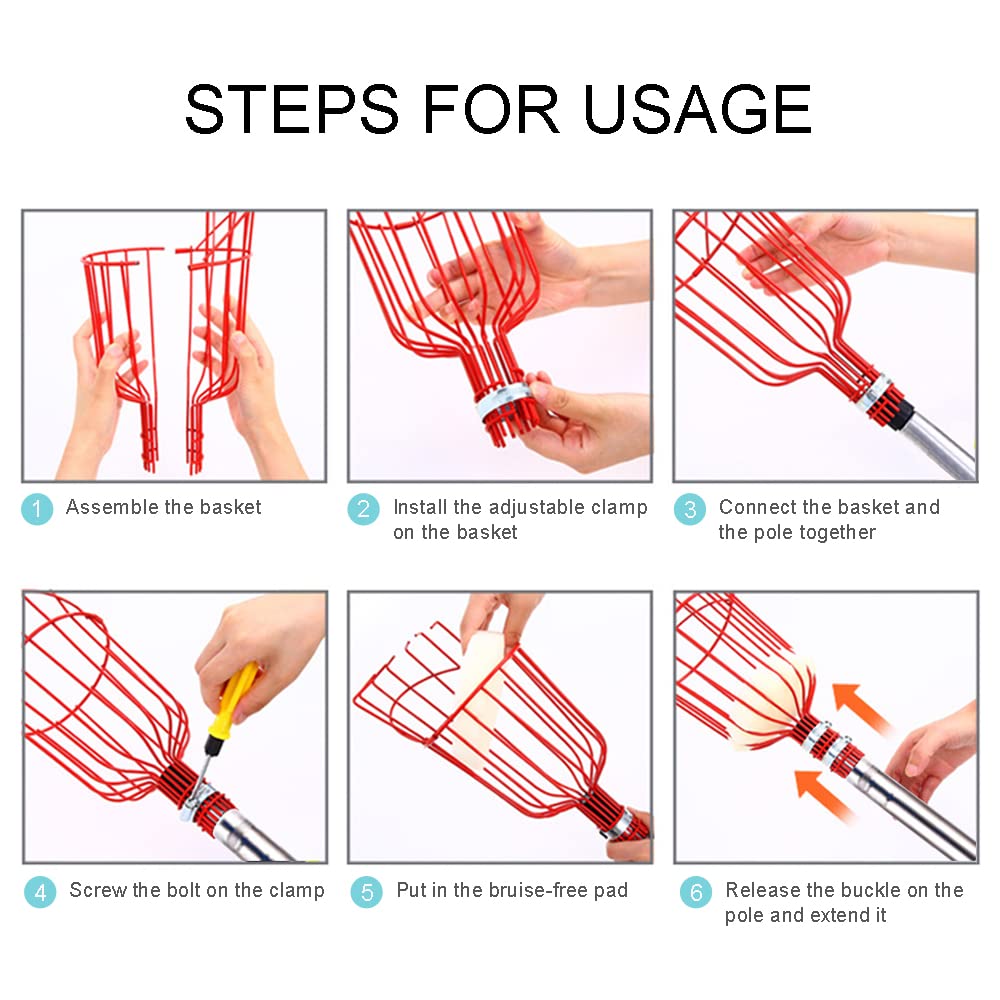 STEPS FOR USAGE

1 Assemble the basket

2 Install the adjustable clamp on the basket

3 Connect the basket and the pole together

4 Screw the bolt on the clamp

5 Put in the bruise-free pad

6 Release the buckle on the pole and extend it