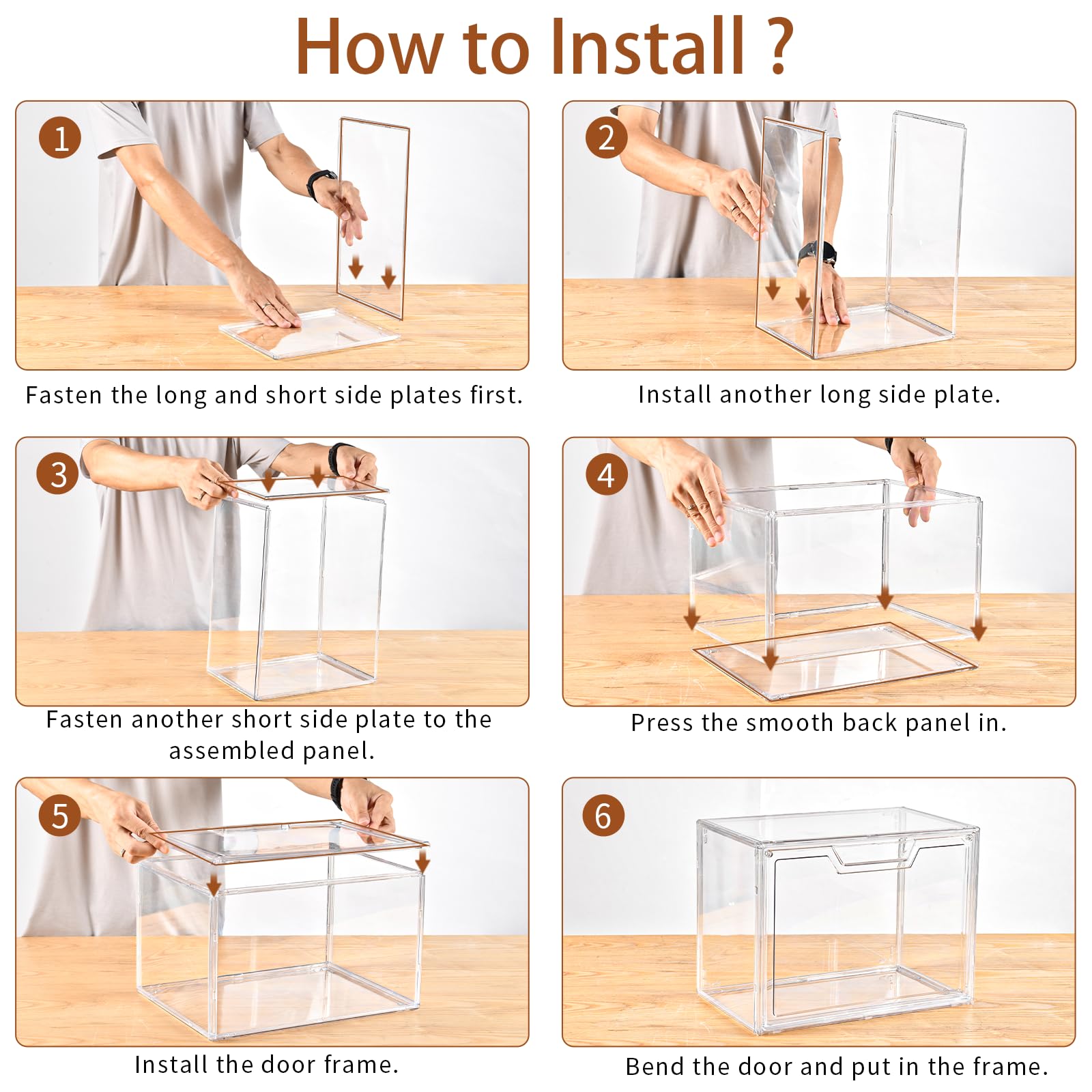 How to Install ?

1

Fasten the long and short side plates first.

2

Install another long side plate.

3

Fasten another short side plate to the assembled panel.

4

Press the smooth back panel in.

5

Install the door frame.

6

Bend the door and put in the frame.