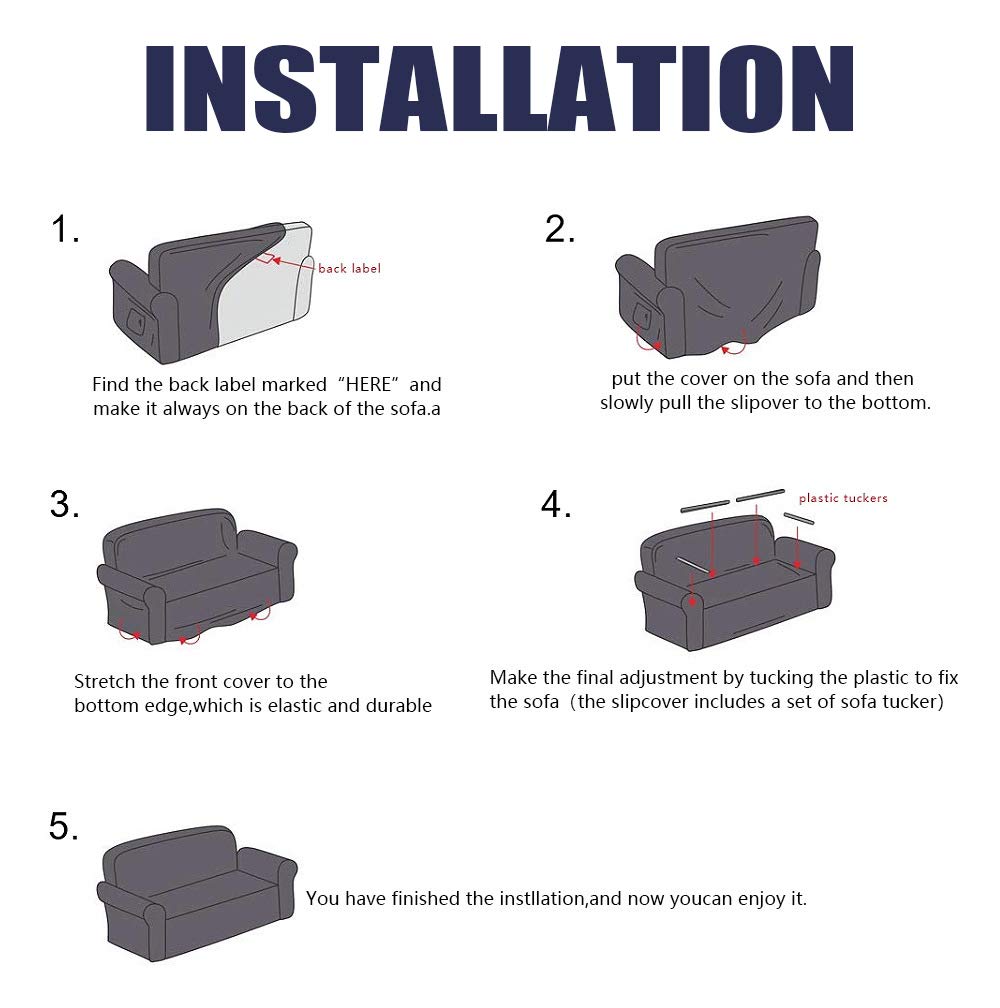 INSTALLATION

1.

back label

Find the back label marked "HERE" and make it always on the back of the sofa.a

2.

put the cover on the sofa and then slowly pull the slipover to the bottom.

3.

Stretch the front cover to the bottom edge,which is elastic and durable

4.

plastic tuckers

Make the final adjustment by tucking the plastic to fix the sofa (the slipcover includes a set of sofa tucker)

5.

You have finished the instllation,and now youcan enjoy it.