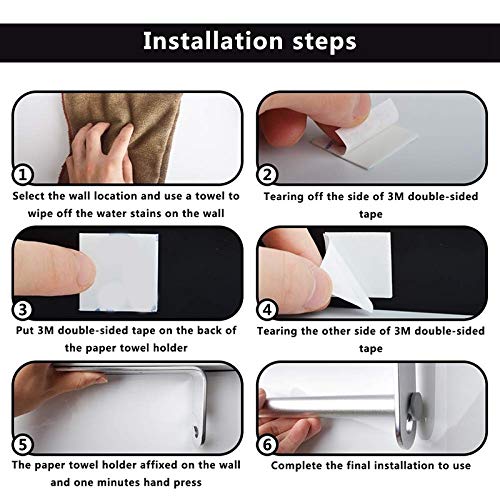 Installation steps

1
Select the wall location and use a towel to wipe off the water stains on the wall

2
Tearing off the side of 3M double-sided tape

3
Put 3M double-sided tape on the back of the paper towel holder

4
Tearing the other side of 3M double-sided tape

5
The paper towel holder affixed on the wall and one minutes hand press

6
Complete the final installation to use