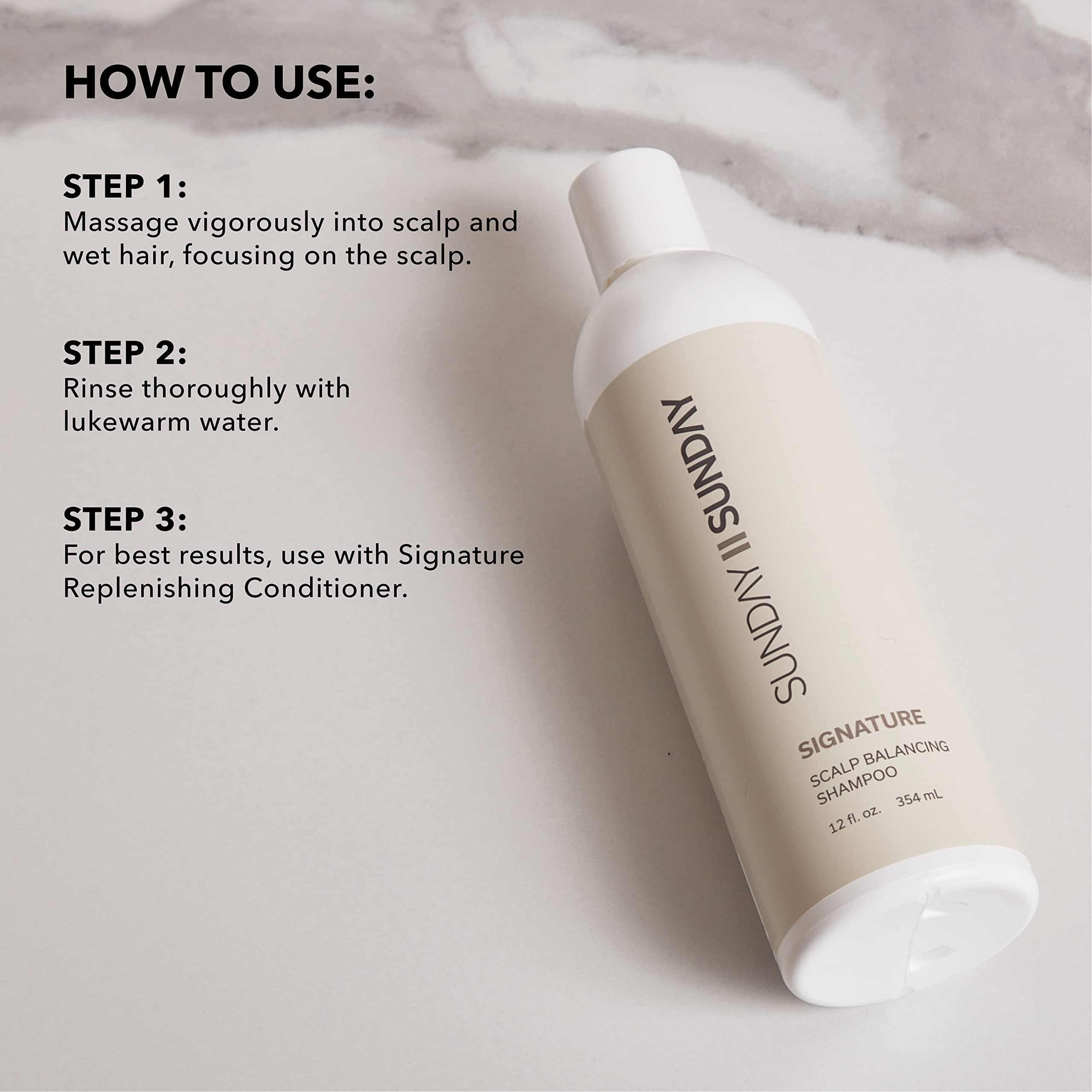 HOW TO USE:

STEP 1:
Massage vigorously into scalp and wet hair, focusing on the scalp.

STEP 2:
Rinse thoroughly with lukewarm water.

STEP 3:
For best results, use with Signature Replenishing Conditioner.

SUNDAY II SUNDAY

SIGNATURE
SCALP BALANCING SHAMPOO
12 fl. oz. 354 mL