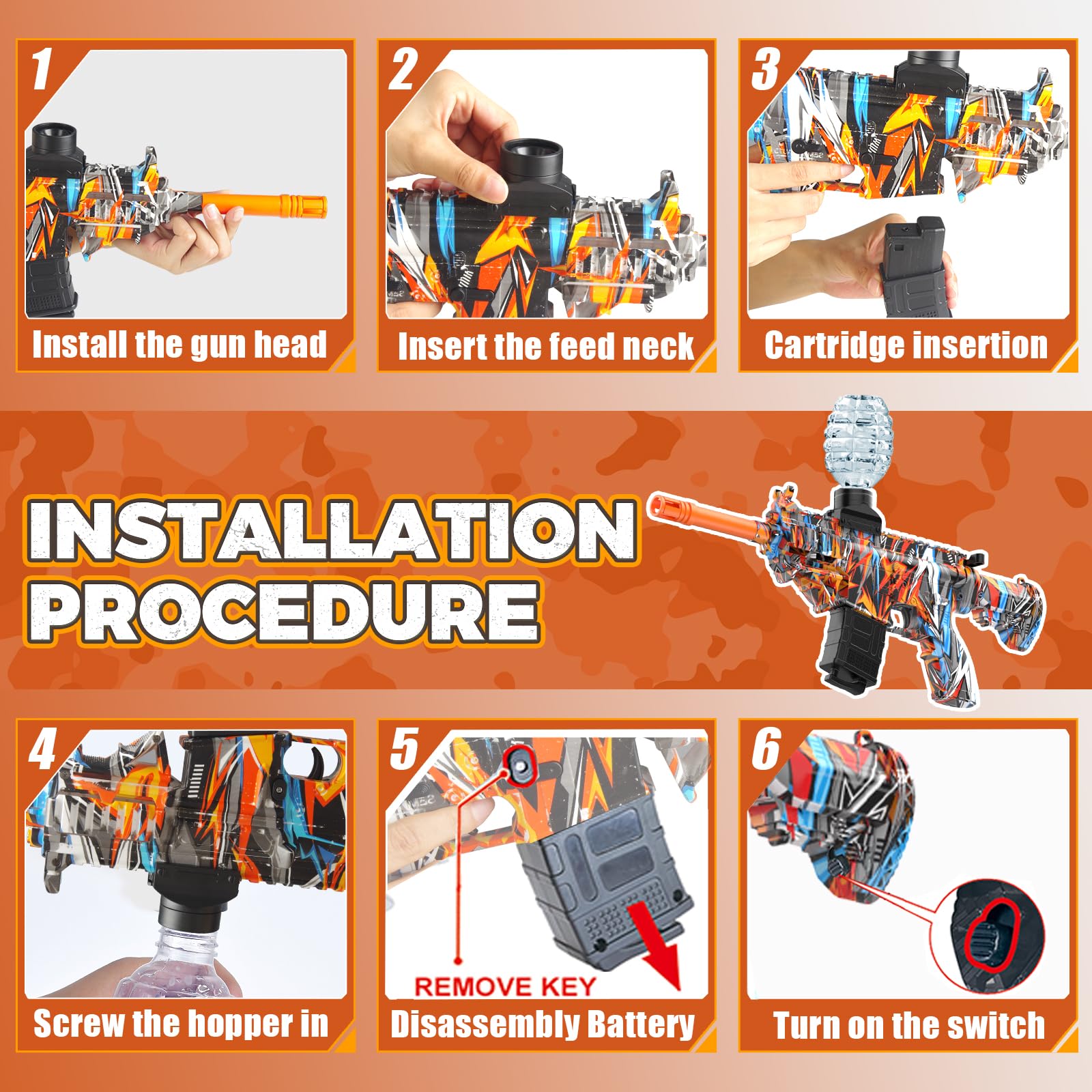 1
Install the gun head

2
Insert the feed neck

3
Cartridge insertion

INSTALLATION PROCEDURE

4
Screw the hopper in

5
REMOVE KEY
Disassembly Battery

6
Turn on the switch