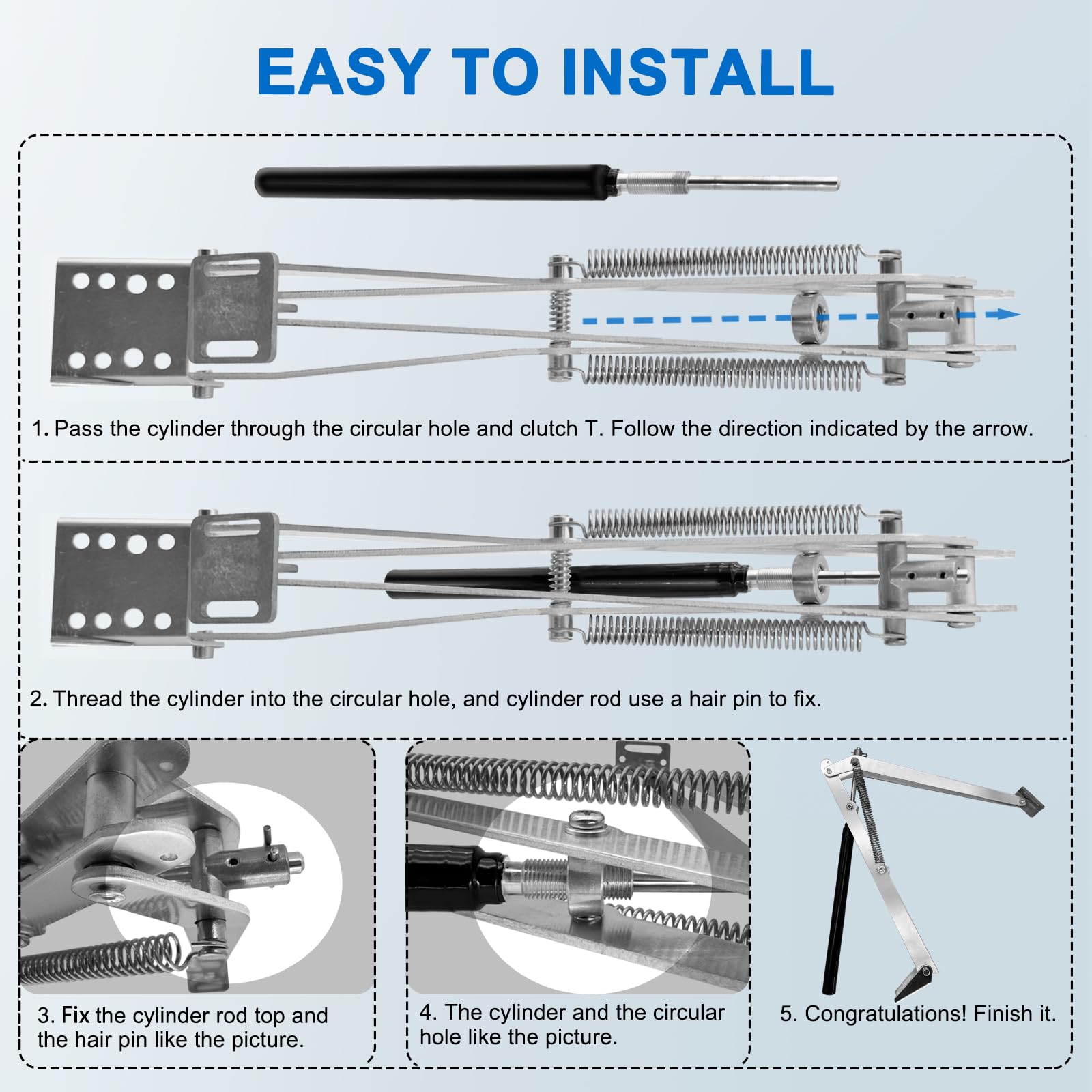 EASY TO INSTALL

1. Pass the cylinder through the circular hole and clutch T. Follow the direction indicated by the arrow.

2. Thread the cylinder into the circular hole, and cylinder rod use a hair pin to fix.

3. Fix the cylinder rod top and the hair pin like the picture.

4. The cylinder and the circular hole like the picture.

5. Congratulations! Finish it.