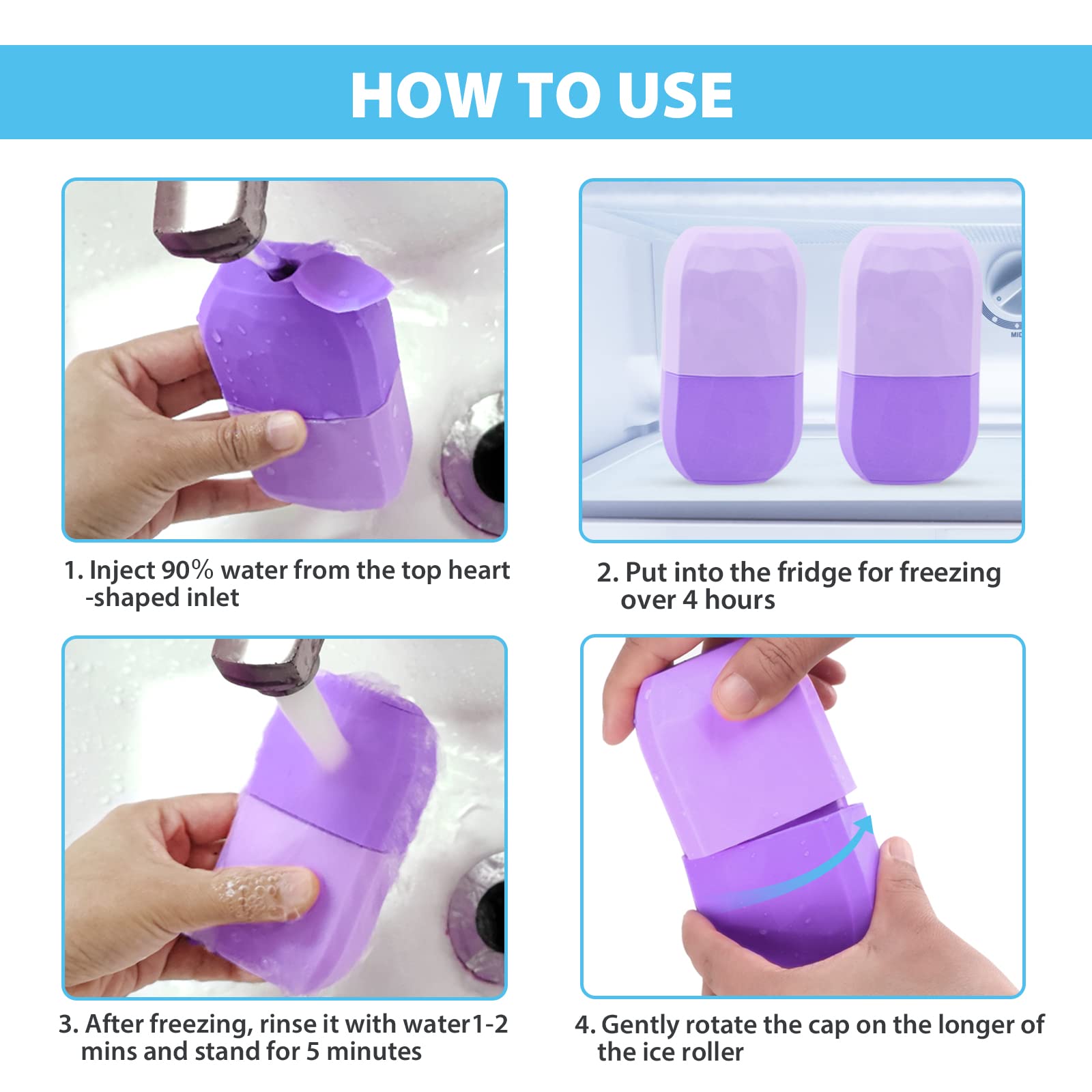 HOW TO USE

1. Inject 90% water from the top heart -shaped inlet

2. Put into the fridge for freezing over 4 hours

3. After freezing, rinse it with water1-2 mins and stand for 5 minutes

4. Gently rotate the cap on the longer of the ice roller