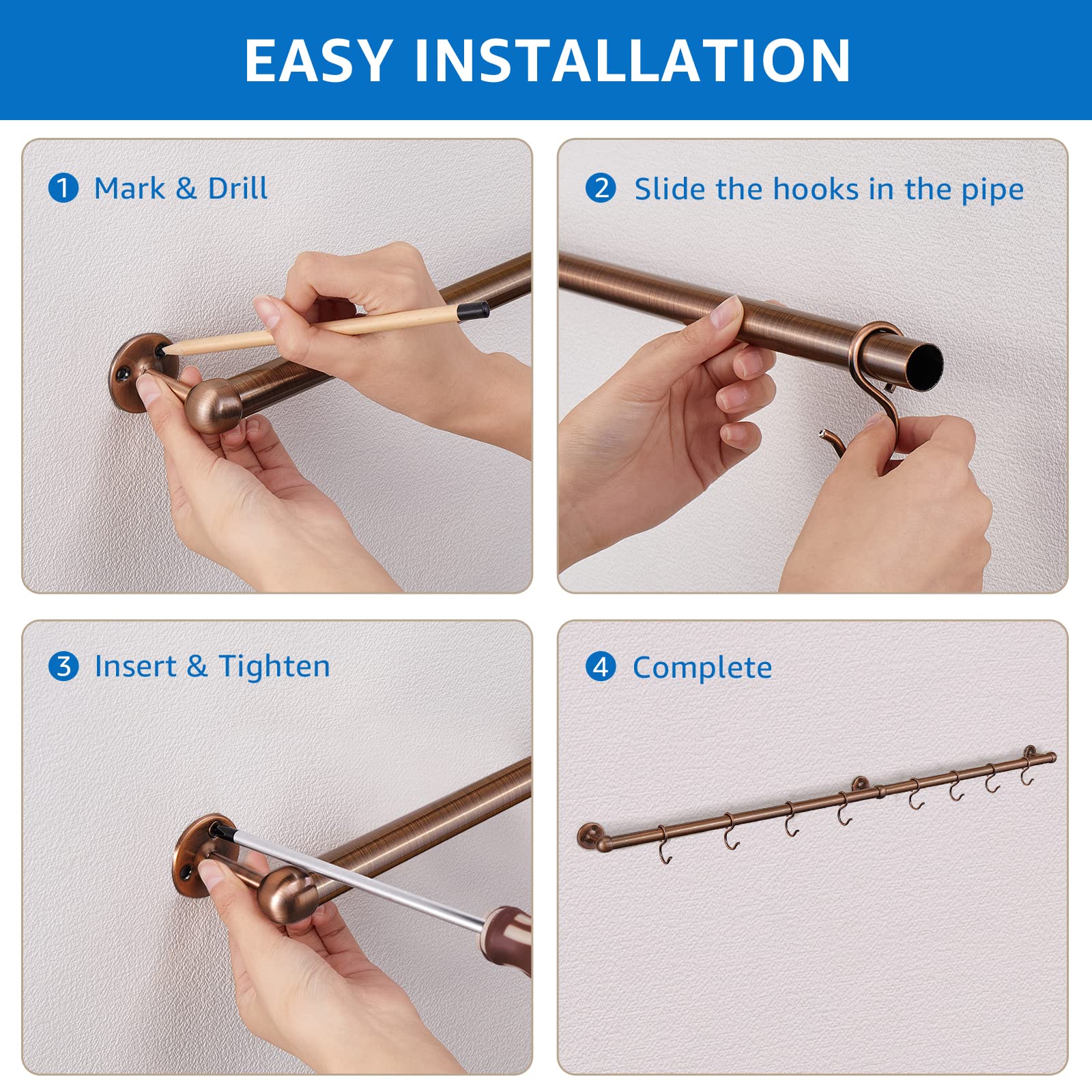 EASY INSTALLATION

1 Mark & Drill

2 Slide the hooks in the pipe

3 Insert & Tighten

4 Complete