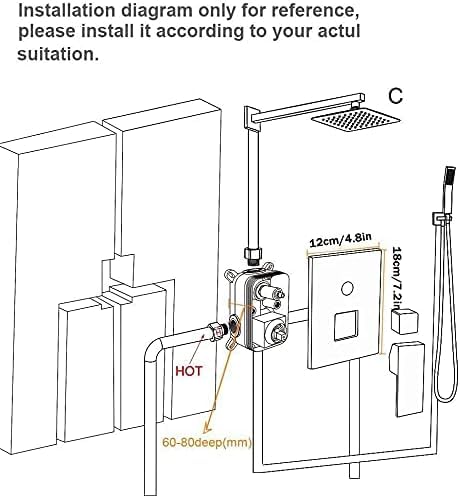 Installation diagram only for reference, please install it according to your actul suitation.

C

12cm/4.8in

18cm/7.2in

HOT

60-80deep(mm)