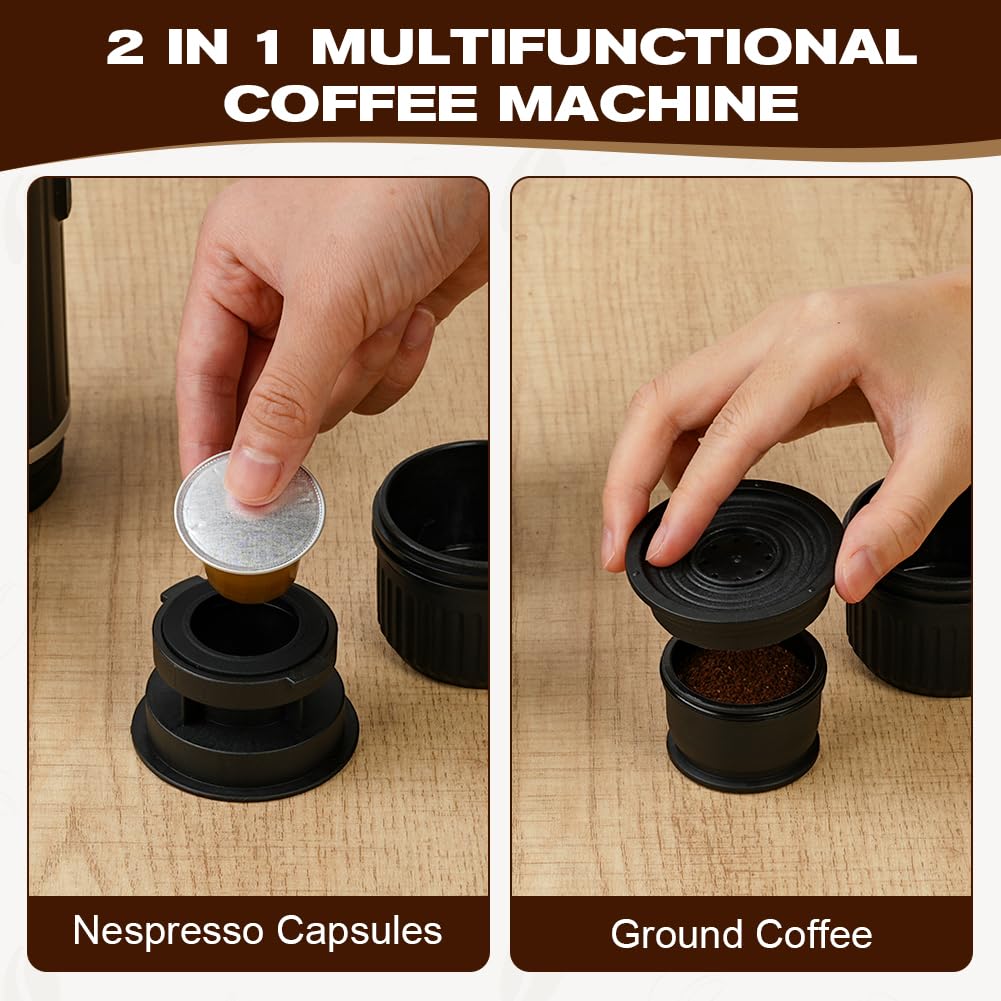 2 IN 1 MULTIFUNCTIONAL COFFEE MACHINE

Nespresso Capsules

Ground Coffee