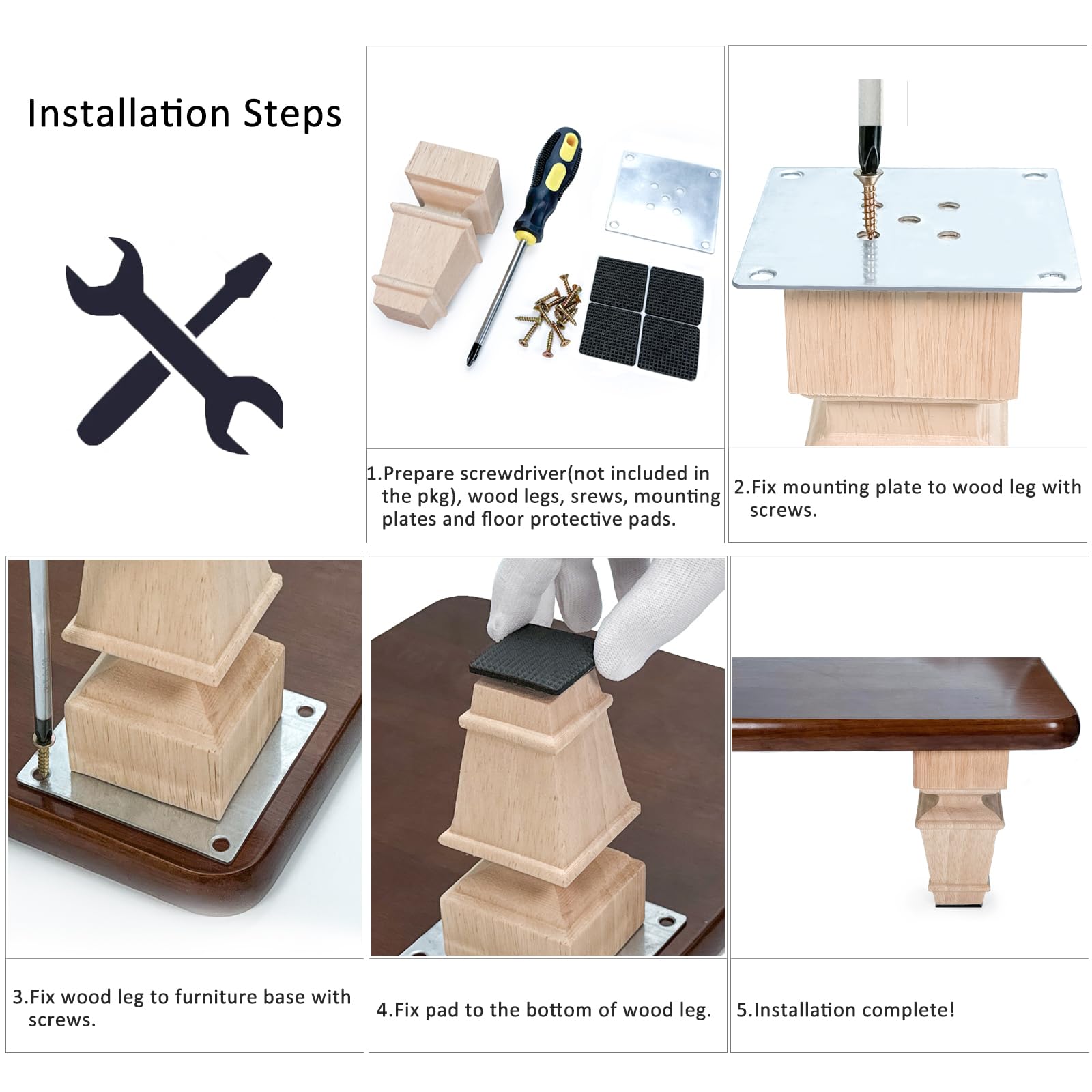 Installation Steps

1.Prepare screwdriver(not included in the pkg), wood legs, srews, mounting plates and floor protective pads.

2.Fix mounting plate to wood leg with screws.

3.Fix wood leg to furniture base with screws.

4.Fix pad to the bottom of wood leg.

5.Installation complete!