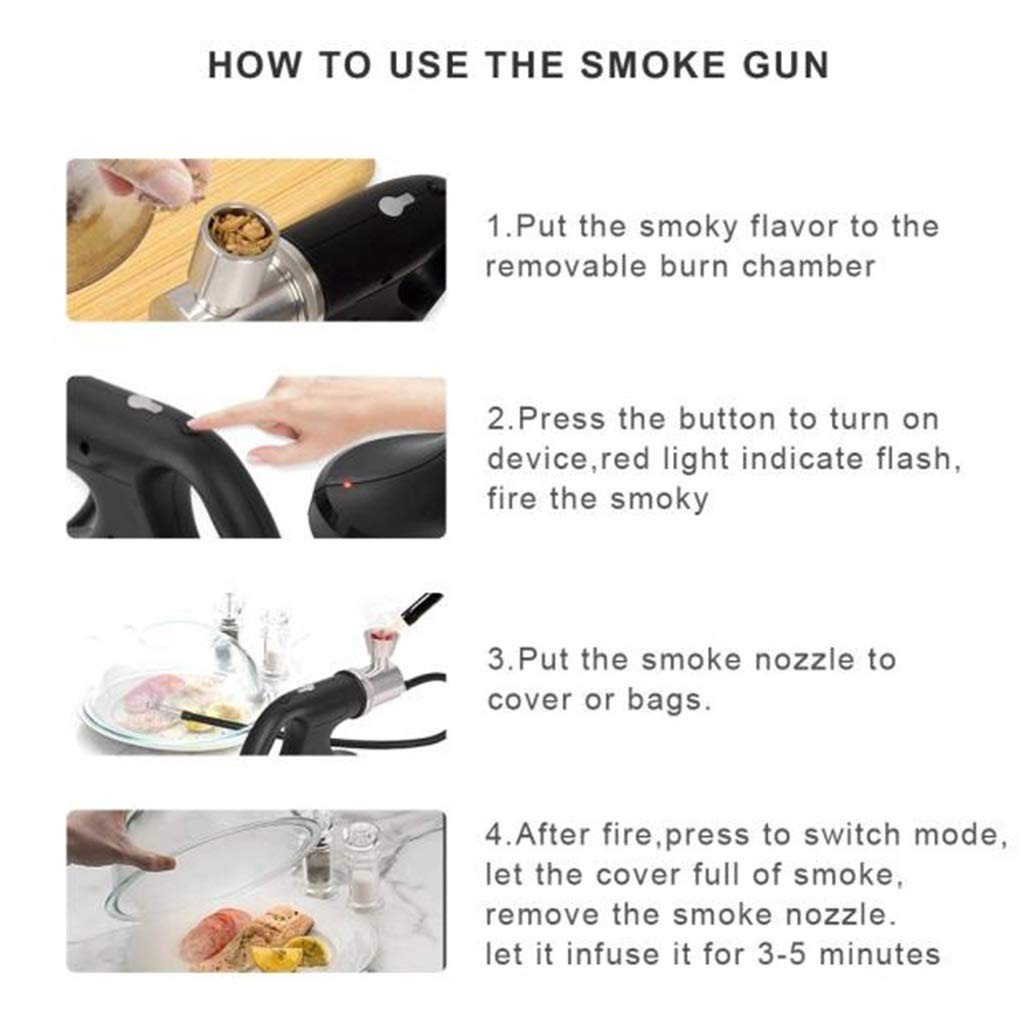 HOW TO USE THE SMOKE GUN

1.Put the smoky flavor to the removable burn chamber

2.Press the button to turn on device,red light indicate flash, fire the smoky

3.Put the smoke nozzle to cover or bags.

4.After fire,press to switch mode, let the cover full of smoke, remove the smoke nozzle. let it infuse it for 3-5 minutes