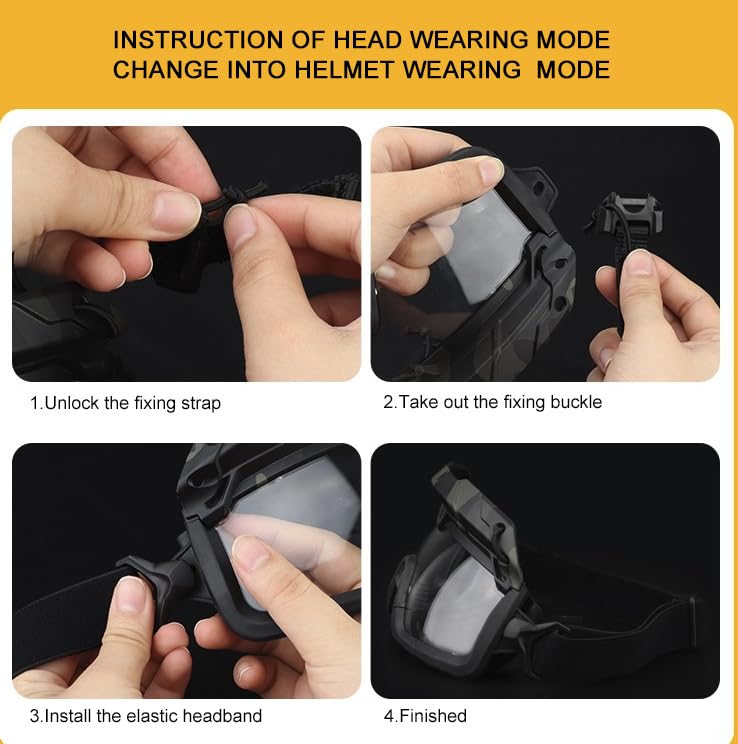 INSTRUCTION OF HEAD WEARING MODE
CHANGE INTO HELMET WEARING MODE

1.Unlock the fixing strap

2.Take out the fixing buckle

3.Install the elastic headband

4.Finished