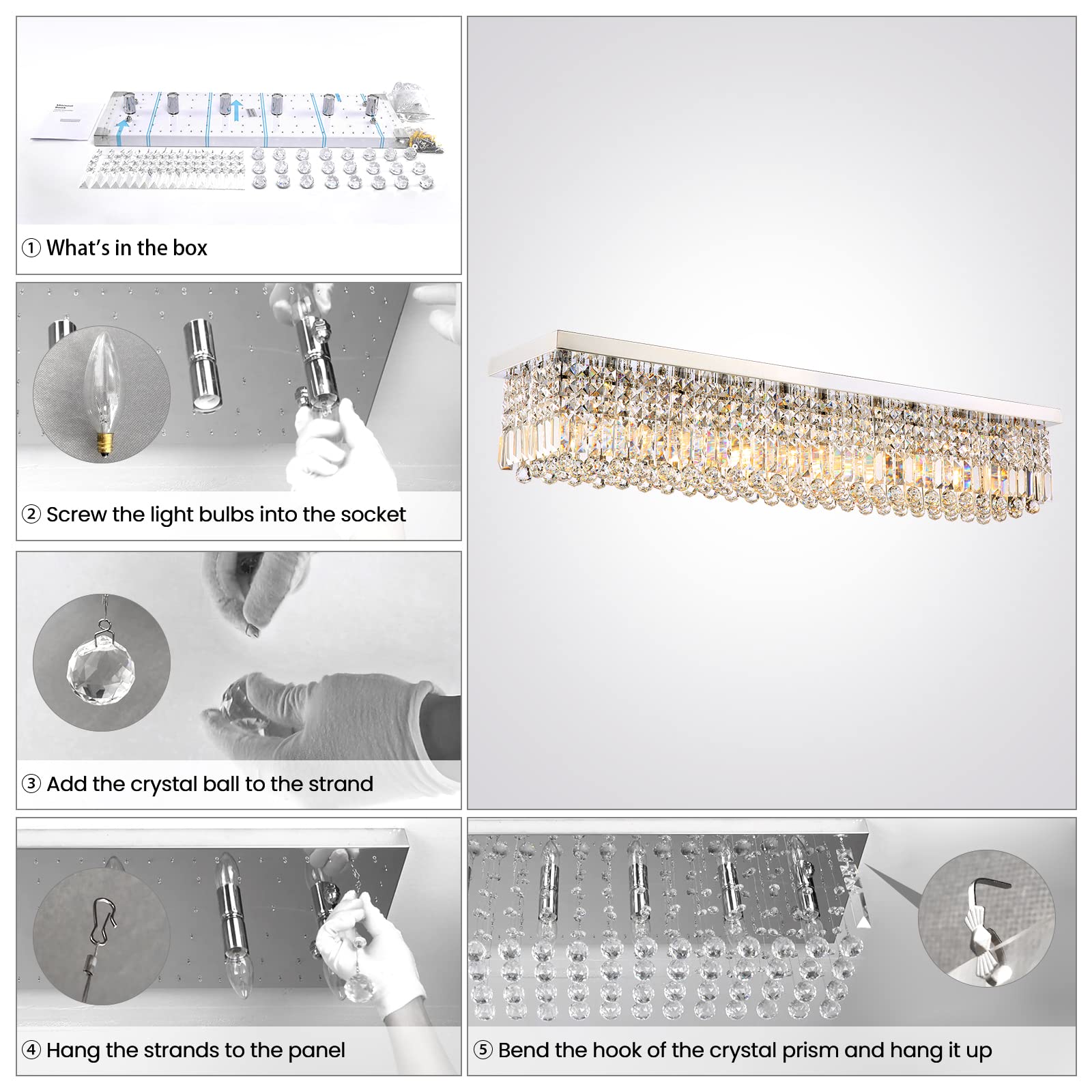 ① What's in the box

② Screw the light bulbs into the socket

③ Add the crystal ball to the strand

④ Hang the strands to the panel

⑤ Bend the hook of the crystal prism and hang it up